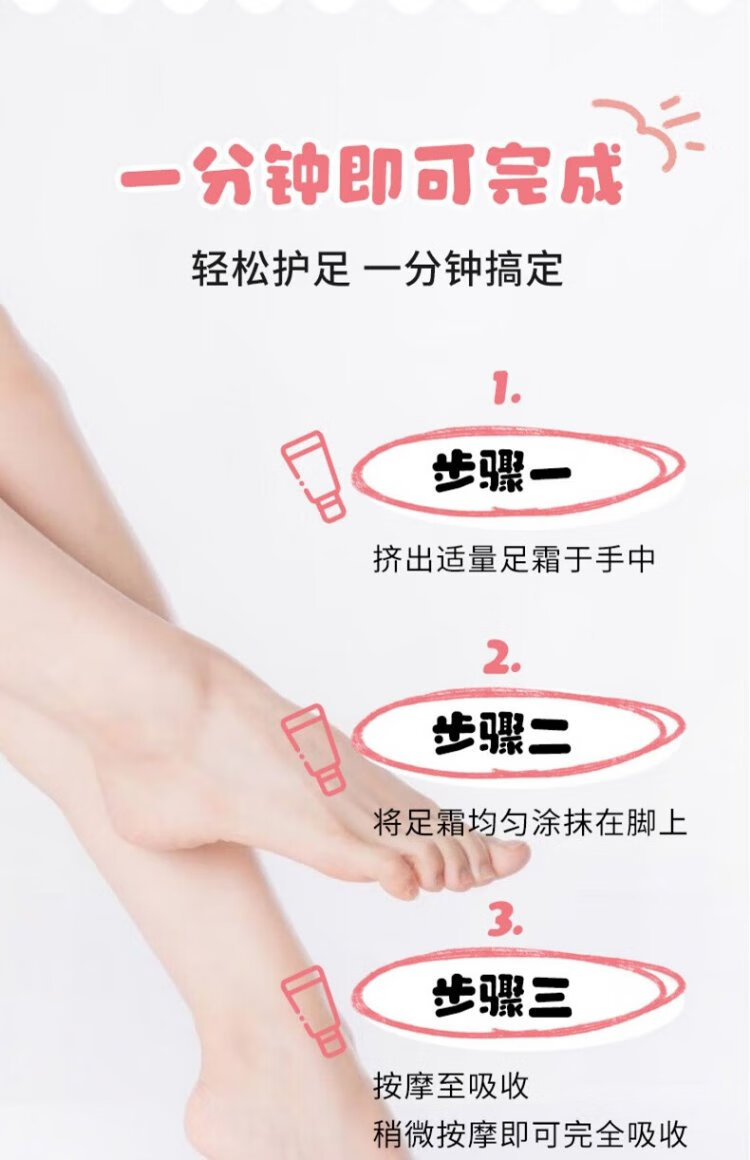 一分钟即可完成

轻松护足 一分钟搞定

1.

步骤一

挤出适量足霜于手中

2.

步骤二

将足霜均匀涂抹在脚上

3.

步骤三

按摩至吸收
稍微按摩即可完全吸收