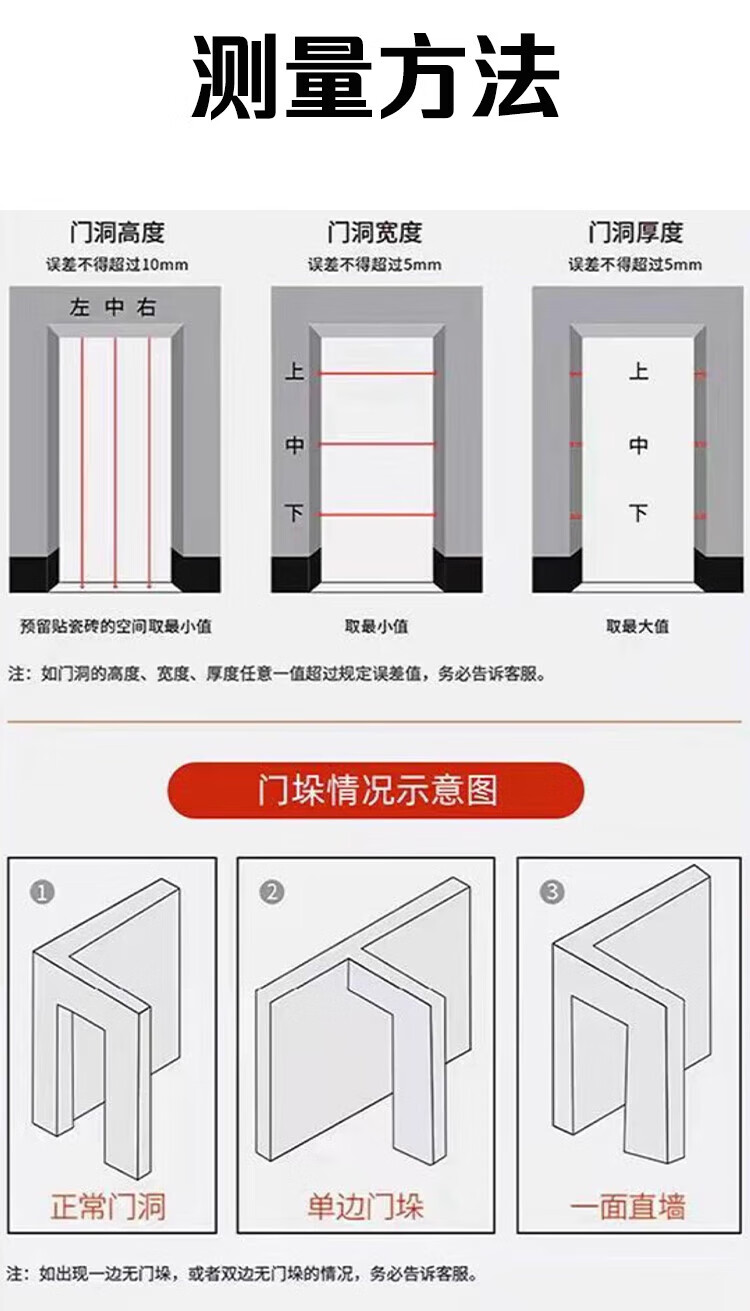 测量方法

门洞高度
误差不得超过10mm
左 中 右
预留贴瓷砖的空间取最小值

门洞宽度
误差不得超过5mm
上
中
下
取最小值

门洞厚度
误差不得超过5mm
上
中
下
取最大值

注：如门洞的高度、宽度、厚度任意一值超过规定误差值，务必告诉客服。

门垛情况示意图

1
正常门洞

2
单边门垛

3
一面直墙

注：如出现一边无门垛，或者双边无门垛的情况，务必告诉客服。