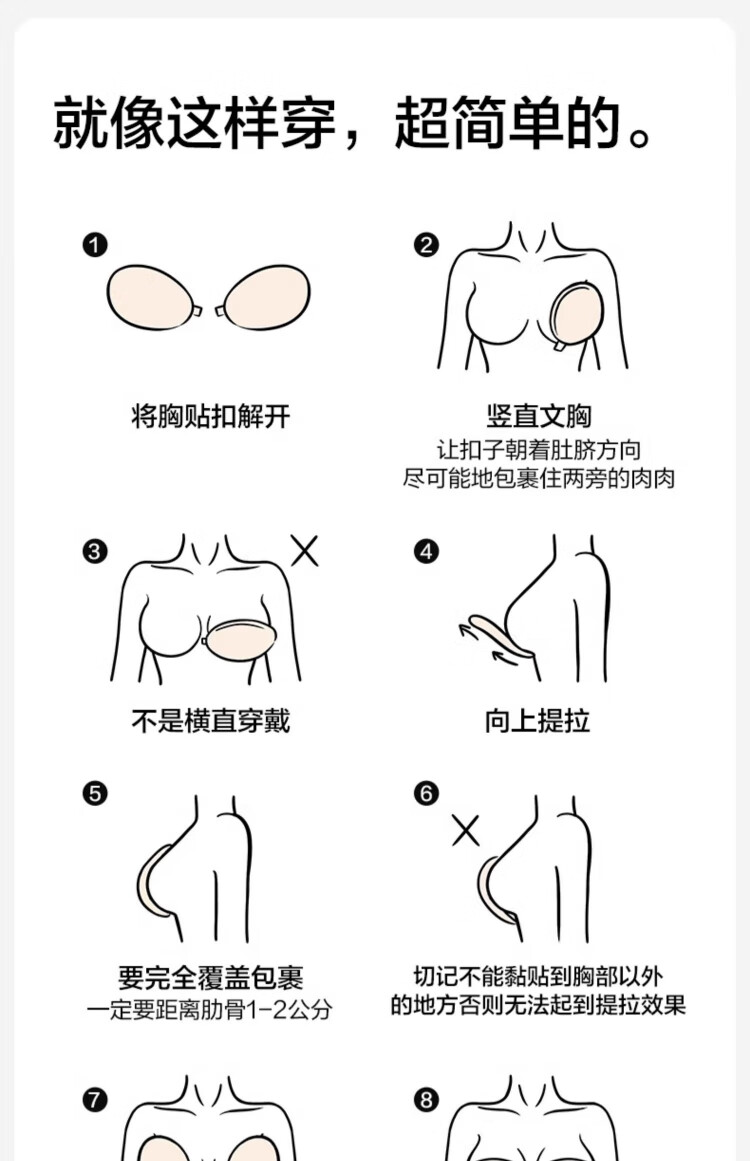 就像这样穿，超简单的。

❶
将胸贴扣解开

❷
竖直文胸
让扣子朝着肚脐方向
尽可能地包裹住两旁的肉肉

❸
不是横直穿戴

❹
向上提拉

❺
要完全覆盖包裹
一定要距离肋骨1-2公分

❻
切记不能黏贴到胸部以外的地方否则无法起到提拉效果

❼

❽