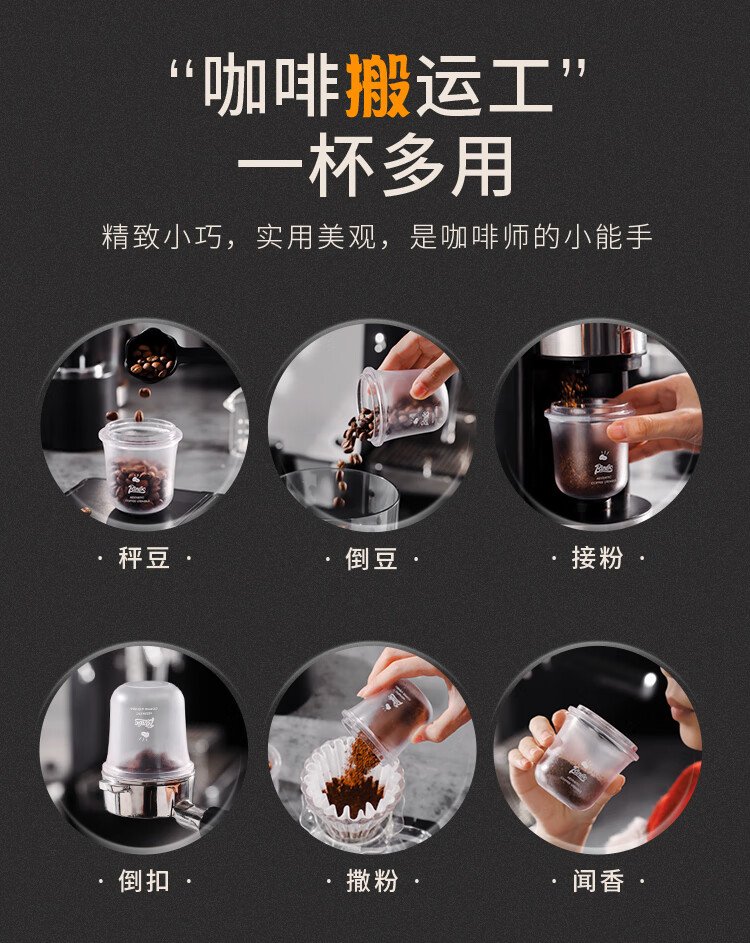 “咖啡搬运工”
一杯多用

精致小巧，实用美观，是咖啡师的小能手

· 秤豆 ·

· 倒豆 ·

· 接粉 ·

· 倒扣 ·

· 撒粉 ·

· 闻香 ·