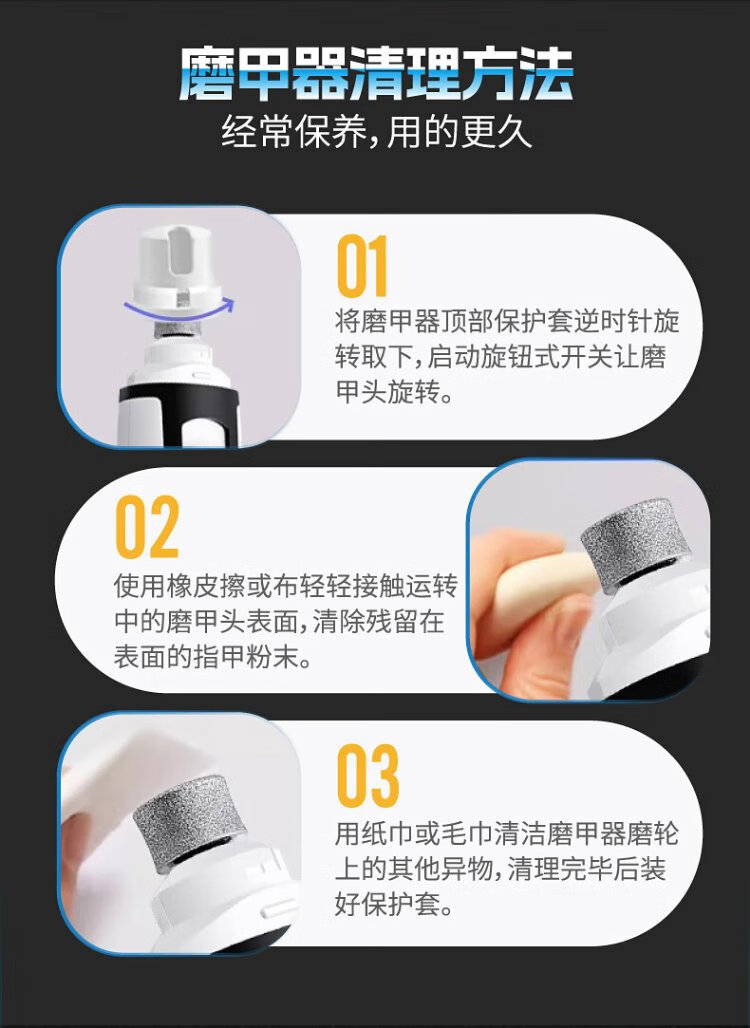 磨甲器清理方法
经常保养，用的更久

01
将磨甲器顶部保护套逆时针旋转取下，启动旋钮式开关让磨甲头旋转。

02
使用橡皮擦或布轻轻接触运转中的磨甲头表面，清除残留在表面的指甲粉末。

03
用纸巾或毛巾清洁磨甲器磨轮上的其他异物，清理完毕后装好保护套。