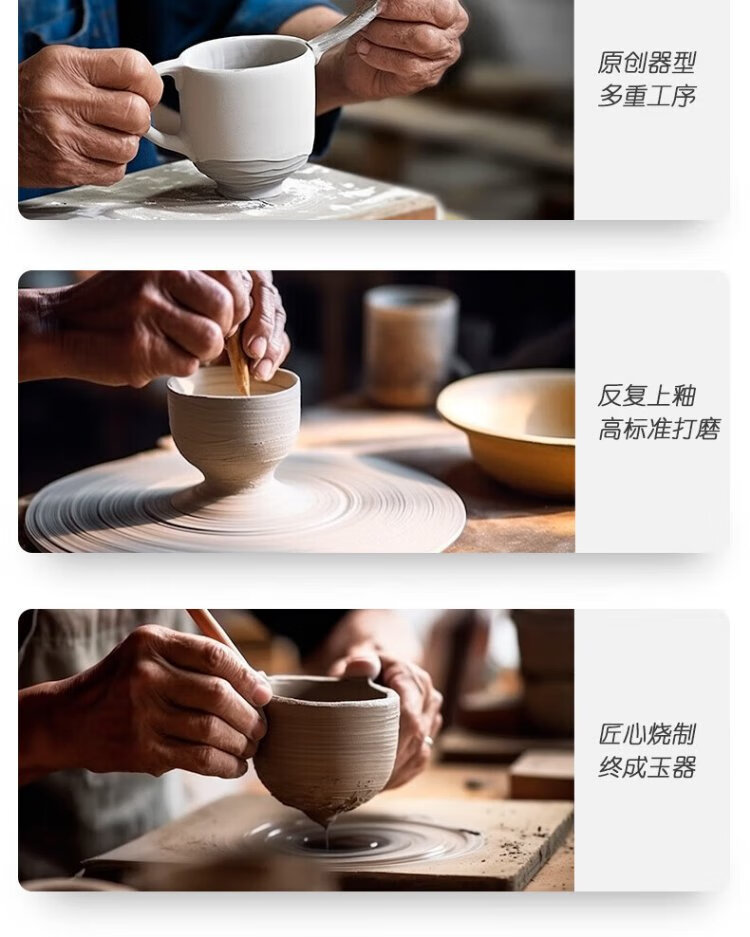 原创器型
多重工序

反复上釉
高标准打磨

匠心烧制
终成玉器