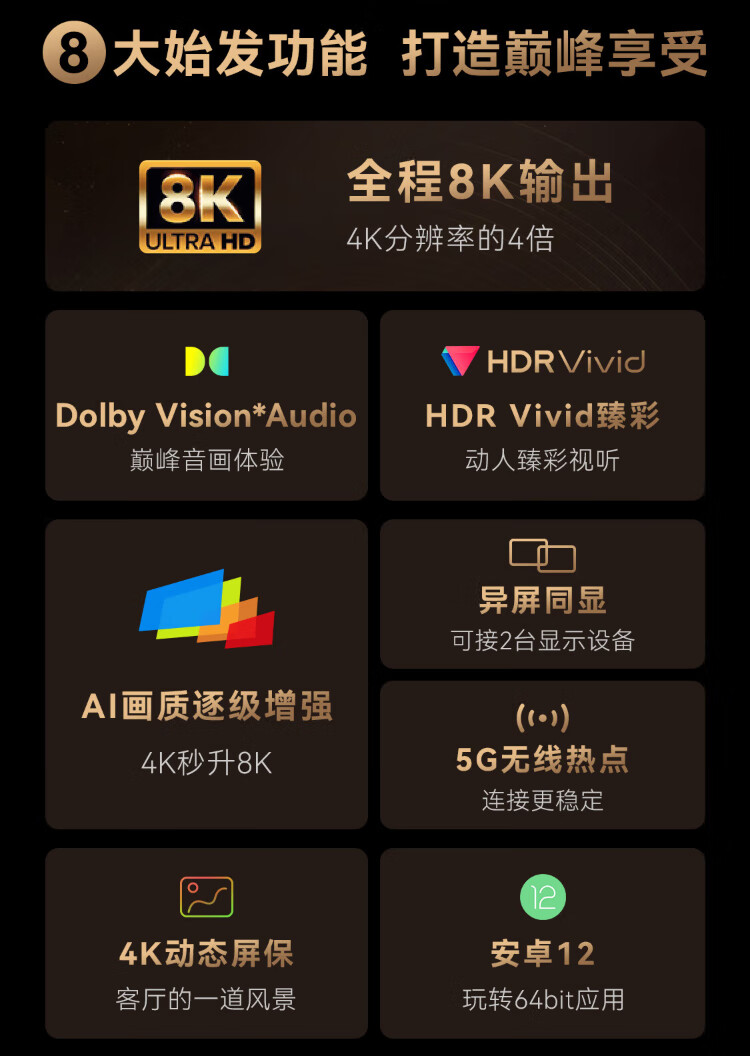 8大始发功能 打造巅峰享受

8K
ULTRA HD

全程8K输出
4K分辨率的4倍

Dolby Vision*Audio
巅峰音画体验

HDR Vivid

HDR Vivid臻彩
动人臻彩视听

AI画质逐级增强
4K秒升8K

异屏同显
可接2台显示设备

5G无线热点
连接更稳定

4K动态屏保
客厅的一道风景

12

安卓12
玩转64bit应用