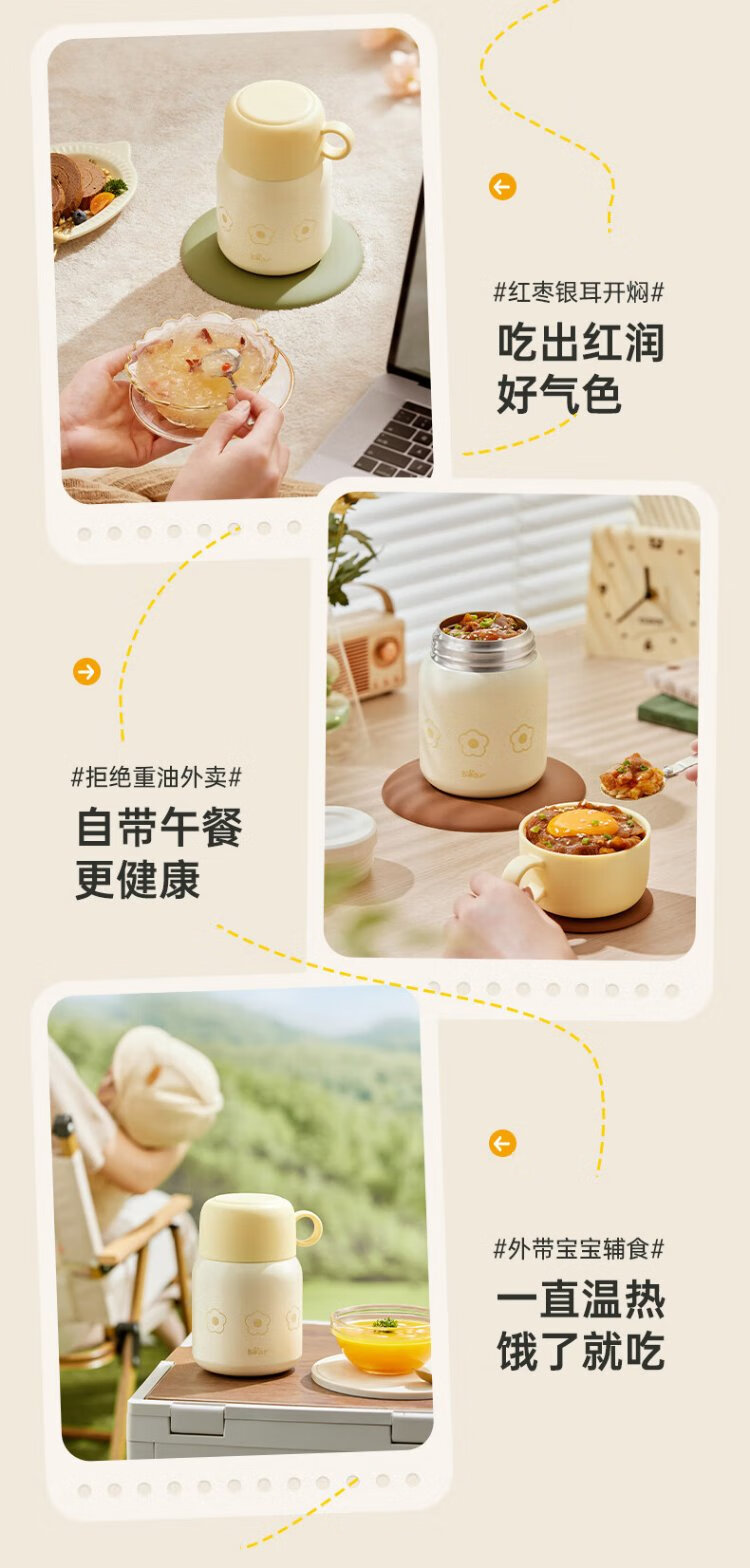 #红枣银耳开焖#

吃出红润
好气色

#拒绝重油外卖#

自带午餐
更健康

#外带宝宝辅食#

一直温热
饿了就吃