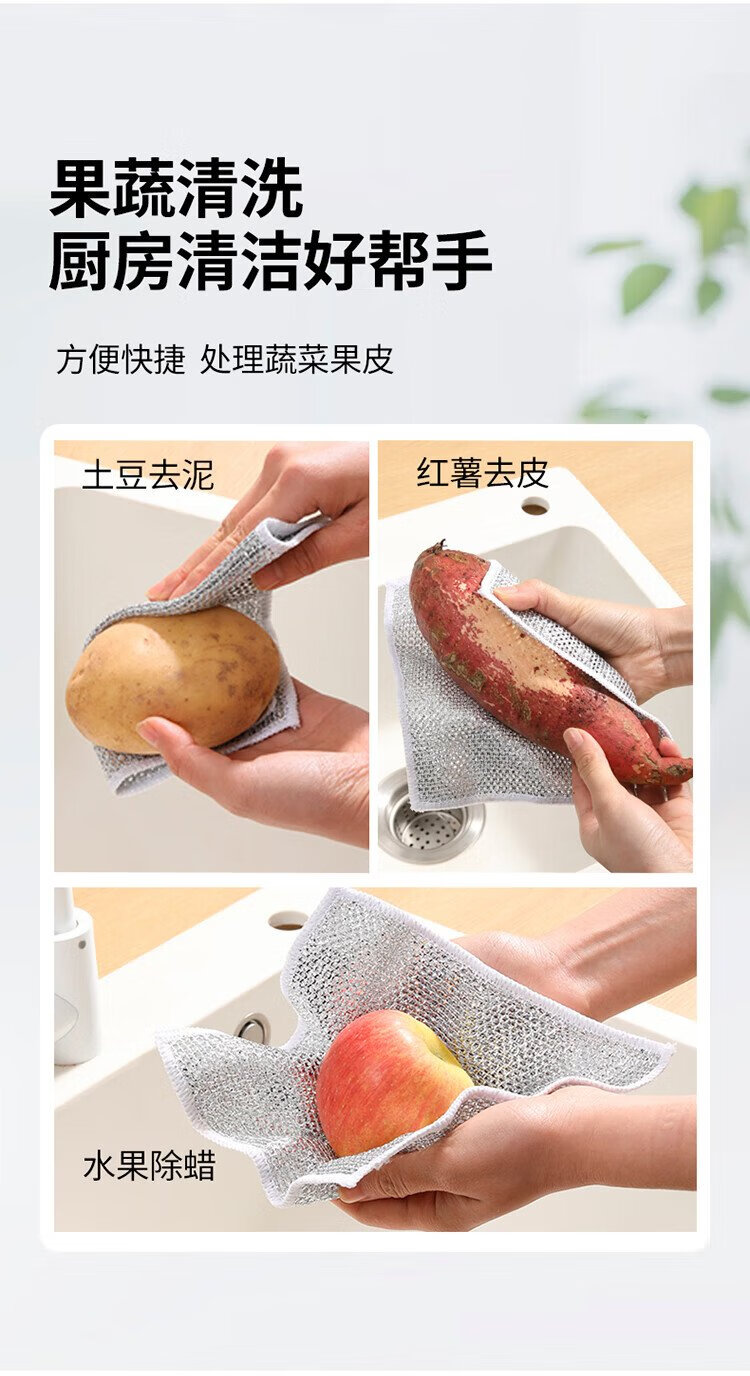 果蔬清洗
厨房清洁好帮手

方便快捷 处理蔬菜果皮

土豆去泥

红薯去皮

水果除蜡