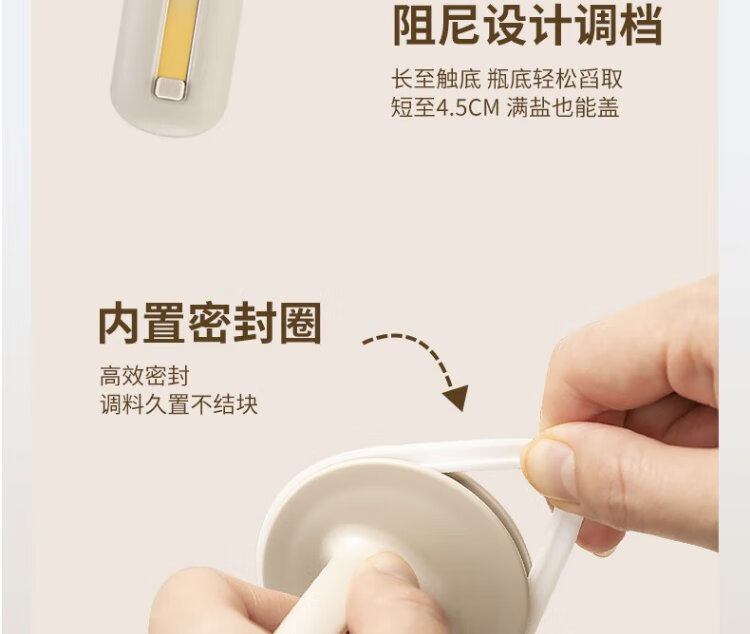 阻尼设计调档

长至触底 瓶底轻松舀取
短至4.5CM 满盐也能盖

内置密封圈

高效密封
调料久置不结块