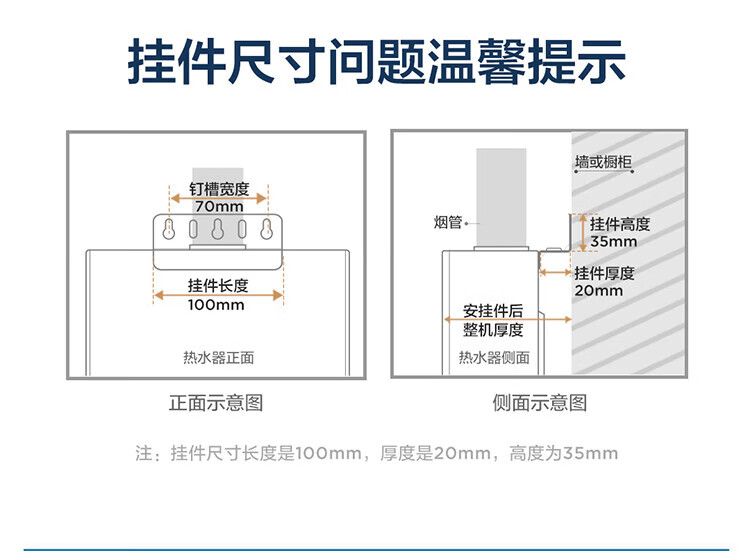 挂件尺寸问题温馨提示

钉槽宽度
70mm

挂件长度
100mm

热水器正面

正面示意图

墙或橱柜

烟管

挂件高度
35mm

挂件厚度
20mm

安挂件后
整机厚度

热水器侧面

侧面示意图

注：挂件尺寸长度是100mm，厚度是20mm，高度为35mm