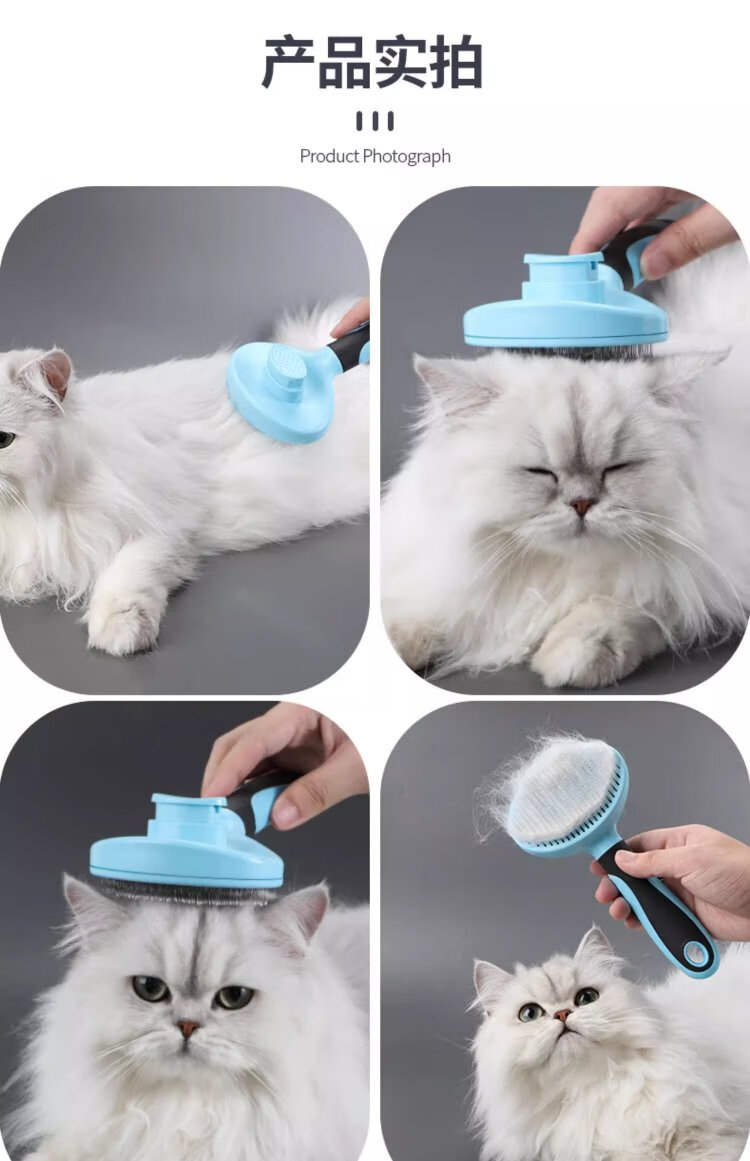 产品实拍

Product Photograph