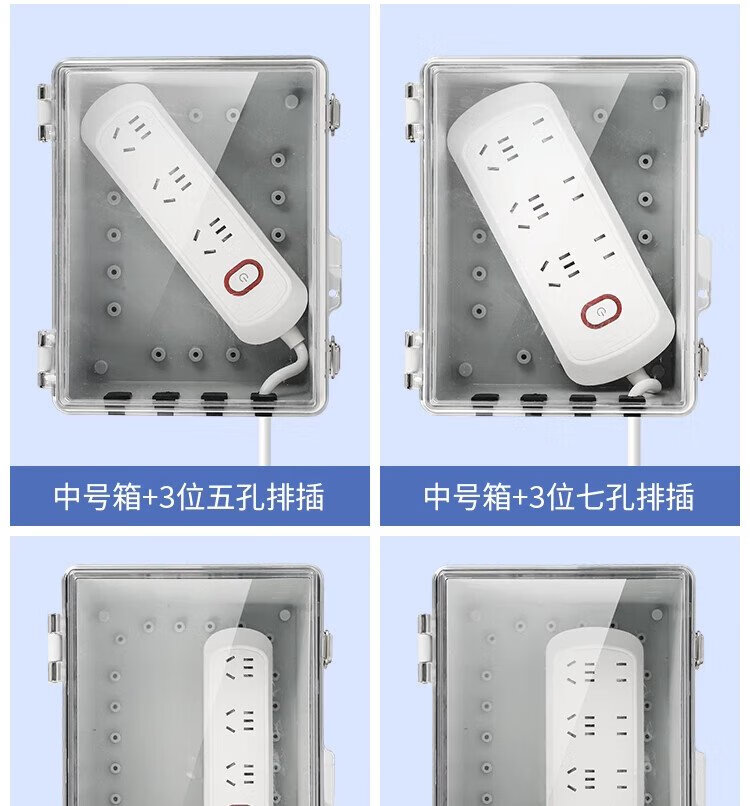 中号箱+3位五孔排插

中号箱+3位七孔排插