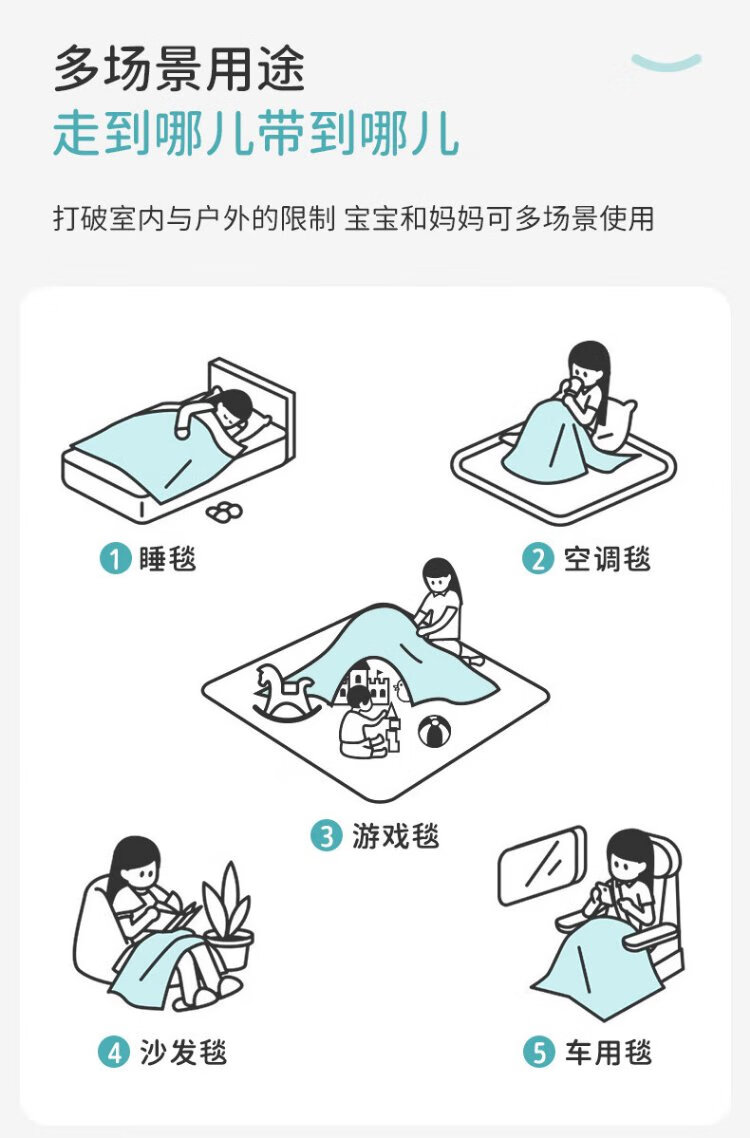 多场景用途
走到哪儿带到哪儿

打破室内与户外的限制 宝宝和妈妈可多场景使用

1 睡毯

2 空调毯

3 游戏毯

4 沙发毯

5 车用毯