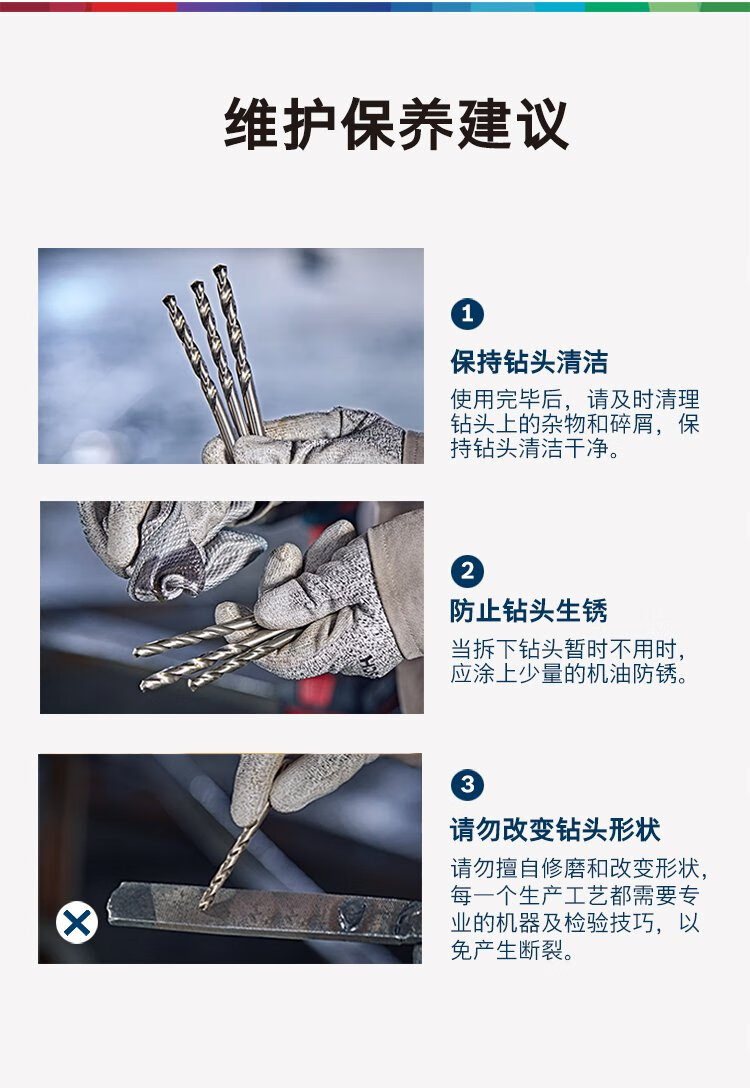 维护保养建议

1
保持钻头清洁
使用完毕后，请及时清理钻头上的杂物和碎屑，保持钻头清洁干净。

2
防止钻头生锈
当拆下钻头暂时不用时，应涂上少量的机油防锈。

3
请勿改变钻头形状
请勿擅自修磨和改变形状，每一个生产工艺都需要专业的机器及检验技巧，以免产生断裂。