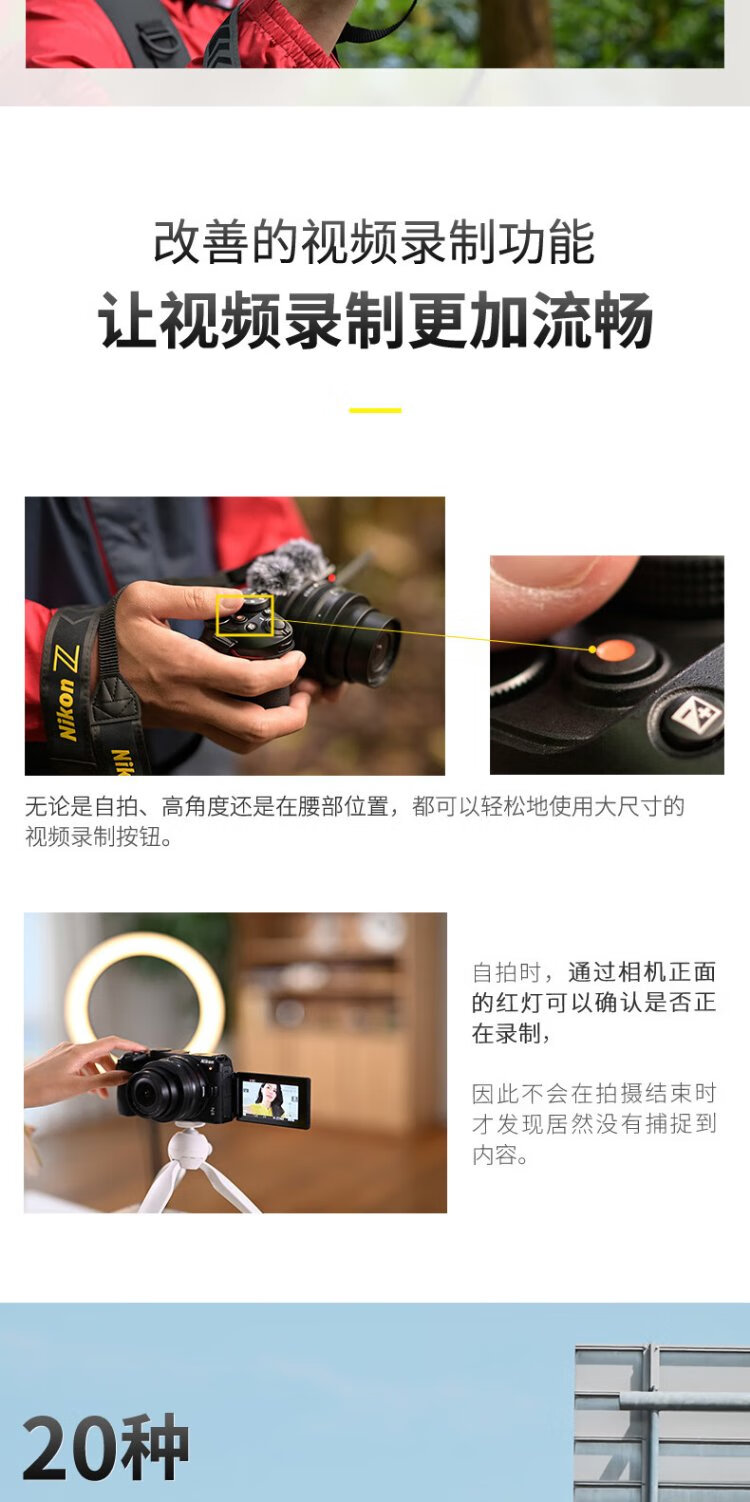 改善的视频录制功能
让视频录制更加流畅

Nikon Z

无论是自拍、高角度还是在腰部位置，都可以轻松地使用大尺寸的视频录制按钮。

自拍时，通过相机正面的红灯可以确认是否正在录制，

因此不会在拍摄结束时才发现居然没有捕捉到内容。

20种