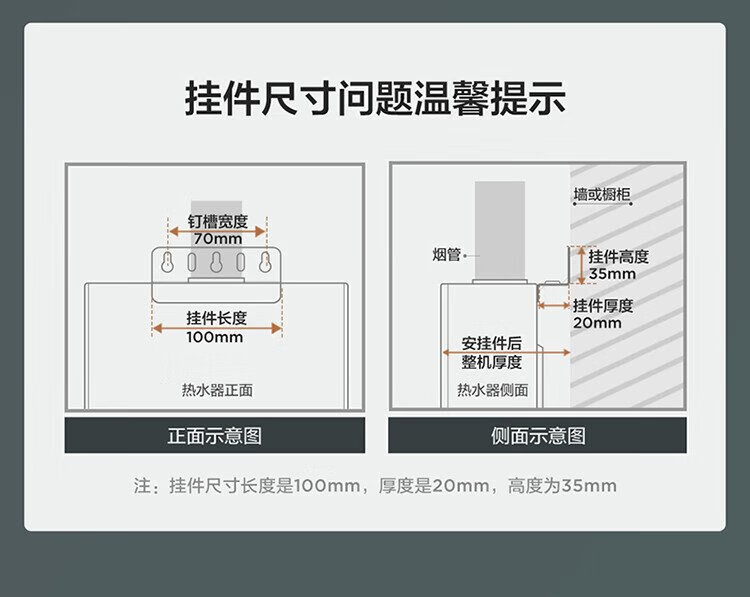 挂件尺寸问题温馨提示

钉槽宽度
70mm

挂件长度
100mm

热水器正面

正面示意图

墙或橱柜

烟管

挂件高度
35mm

挂件厚度
20mm

安挂件后
整机厚度

热水器侧面

侧面示意图

注：挂件尺寸长度是100mm，厚度是20mm，高度为35mm