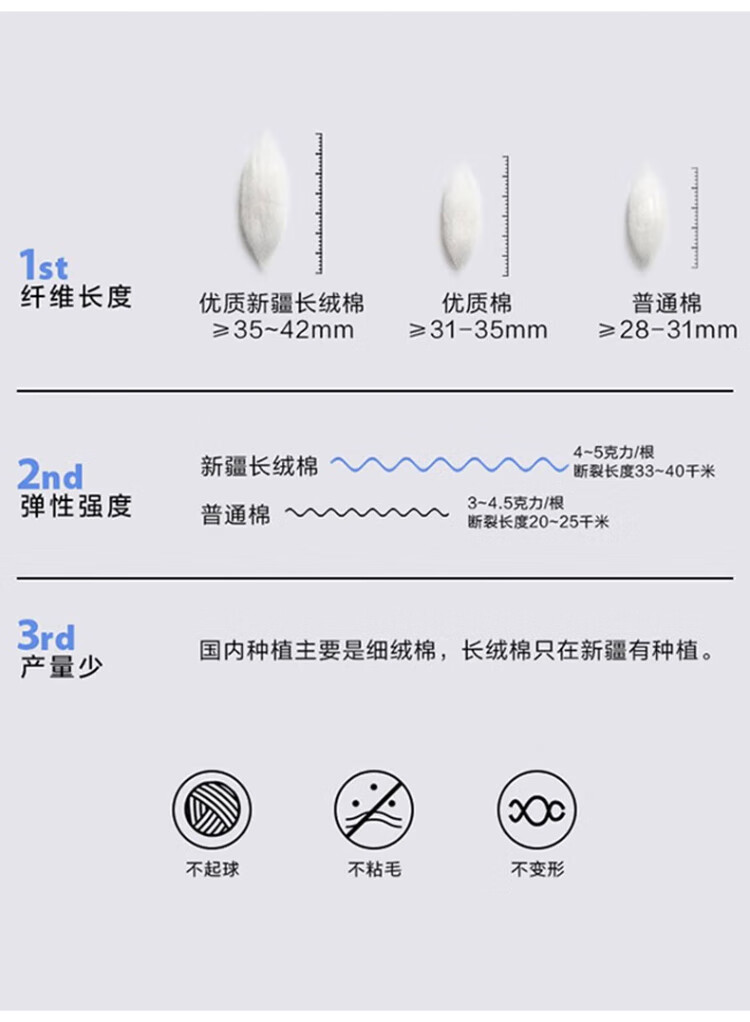 1st
纤维长度

优质新疆长绒棉
≥35~42mm

优质棉
≥31-35mm

普通棉
≥28-31mm

2nd
弹性强度

新疆长绒棉
4~5克力/根
断裂长度33~40千米

普通棉
3~4.5克力/根
断裂长度20~25千米

3rd
产量少

国内种植主要是细绒棉，长绒棉只在新疆有种植。

不起球

不粘毛

不变形