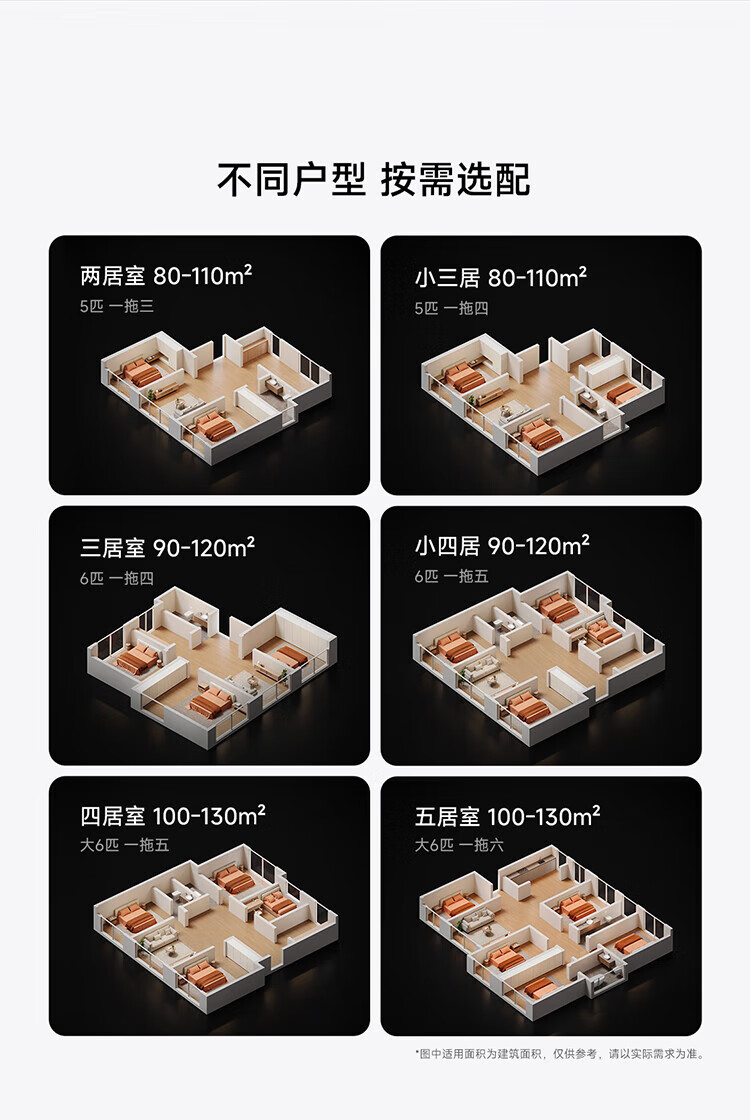 不同户型 按需选配

两居室 80-110m²
5匹 一拖三

小三居 80-110m²
5匹 一拖四

三居室 90-120m²
6匹 一拖四

小四居 90-120m²
6匹 一拖五

四居室 100-130m²
大6匹 一拖五

五居室 100-130m²
大6匹 一拖六

*图中适用面积为建筑面积，仅供参考，请以实际需求为准。