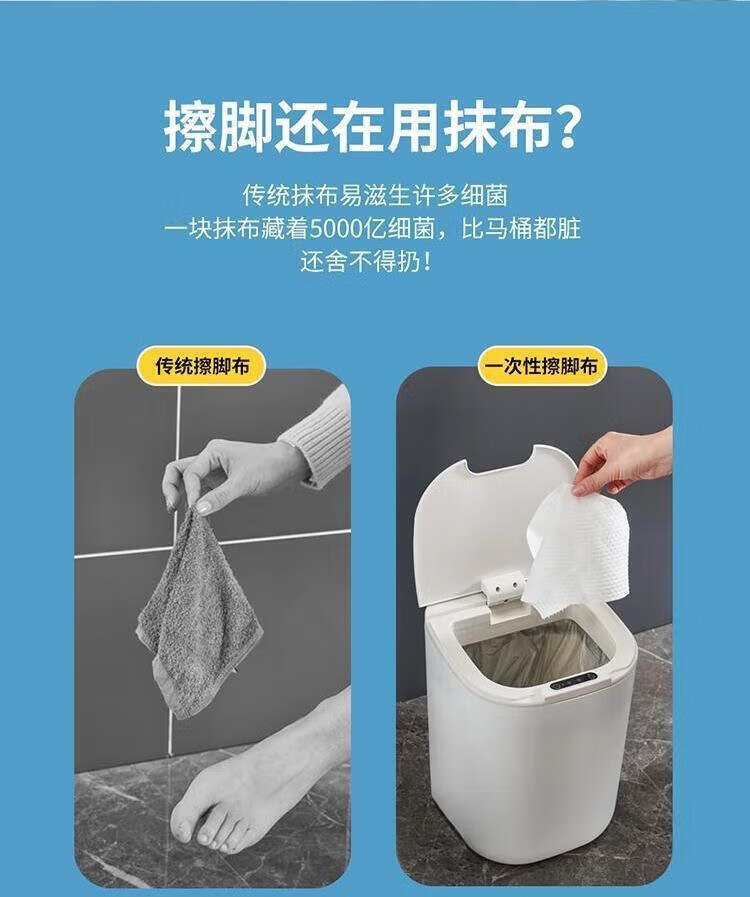 擦脚还在用抹布?

传统抹布易滋生许多细菌
一块抹布藏着5000亿细菌，比马桶都脏
还舍不得扔！

传统擦脚布

一次性擦脚布