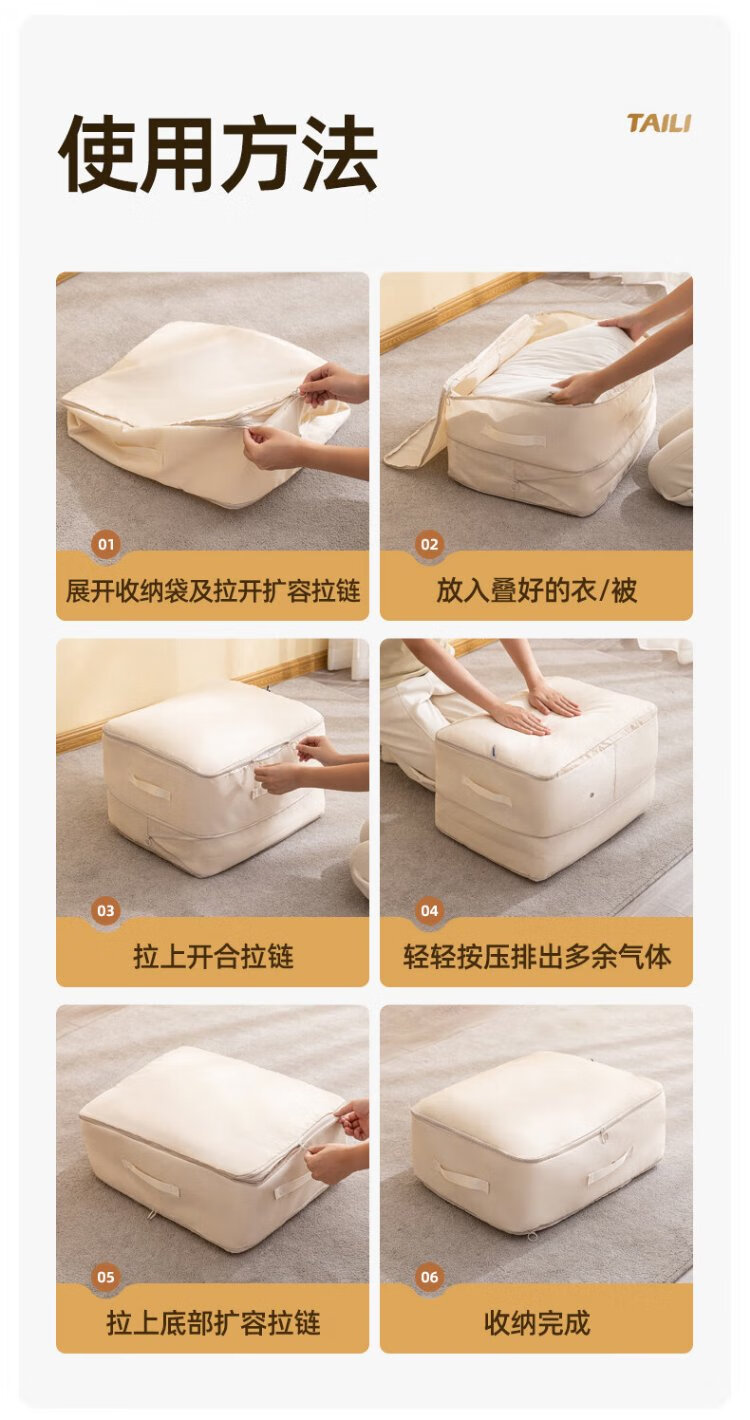 使用方法

TAILI

01
展开收纳袋及拉开扩容拉链

02
放入叠好的衣/被

03
拉上开合拉链

04
轻轻按压排出多余气体

05
拉上底部扩容拉链

06
收纳完成