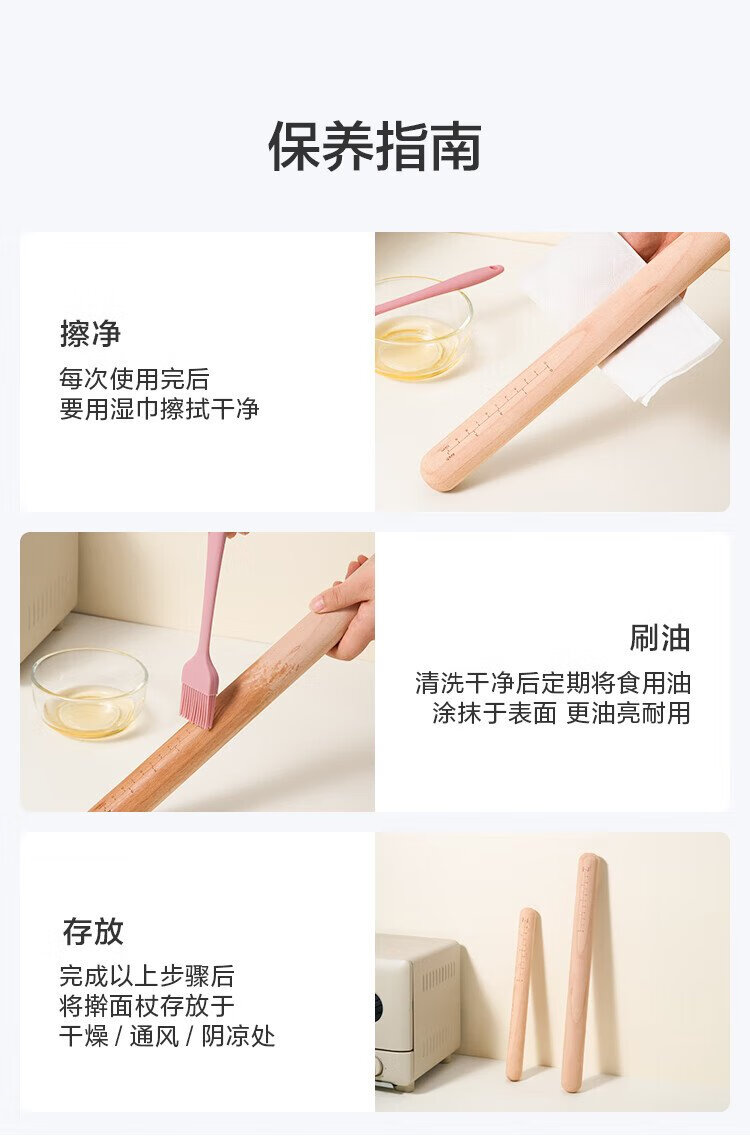 保养指南

擦净

每次使用完后
要用湿巾擦拭干净

刷油

清洗干净后定期将食用油
涂抹于表面 更油亮耐用

存放

完成以上步骤后
将擀面杖存放于
干燥 / 通风 / 阴凉处