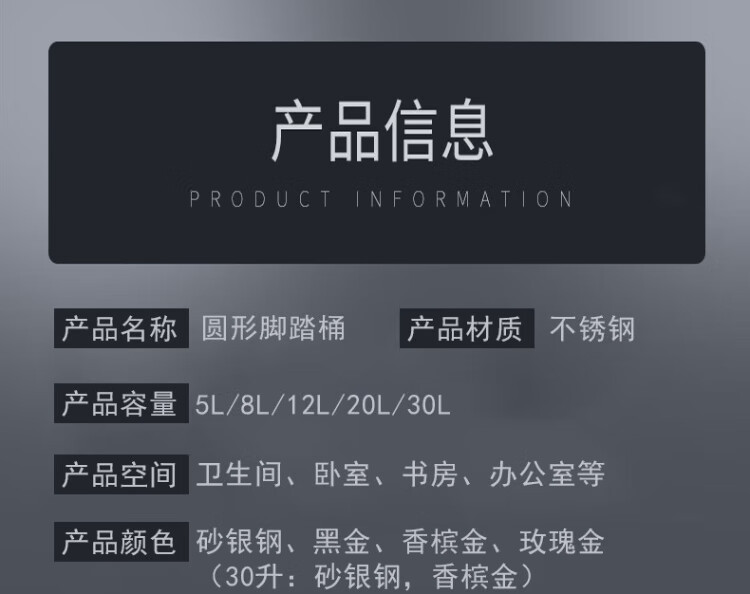 产品信息
PRODUCT INFORMATION

产品名称 圆形脚踏桶 产品材质 不锈钢

产品容量 5L/8L/12L/20L/30L

产品空间 卫生间、卧室、书房、办公室等

产品颜色 砂银钢、黑金、香槟金、玫瑰金
（30升：砂银钢，香槟金）