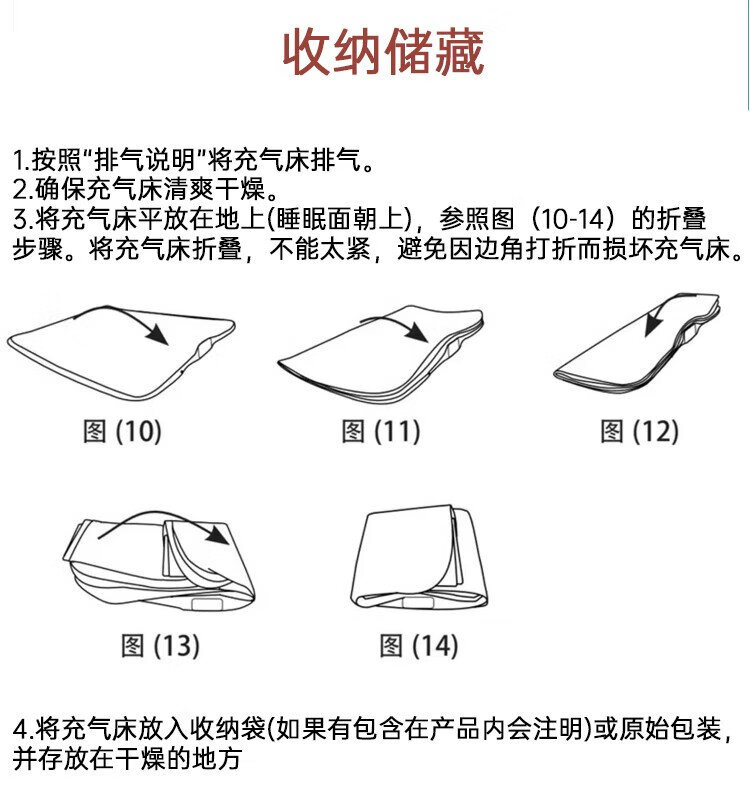 收纳储藏

1.按照“排气说明”将充气床排气。
2.确保充气床清爽干燥。
3.将充气床平放在地上(睡眠面朝上)，参照图（10-14）的折叠步骤。将充气床折叠，不能太紧，避免因边角打折而损坏充气床。

图 (10)

图 (11)

图 (12)

图 (13)

图 (14)

4.将充气床放入收纳袋(如果有包含在产品内会注明)或原始包装，并存放在干燥的地方