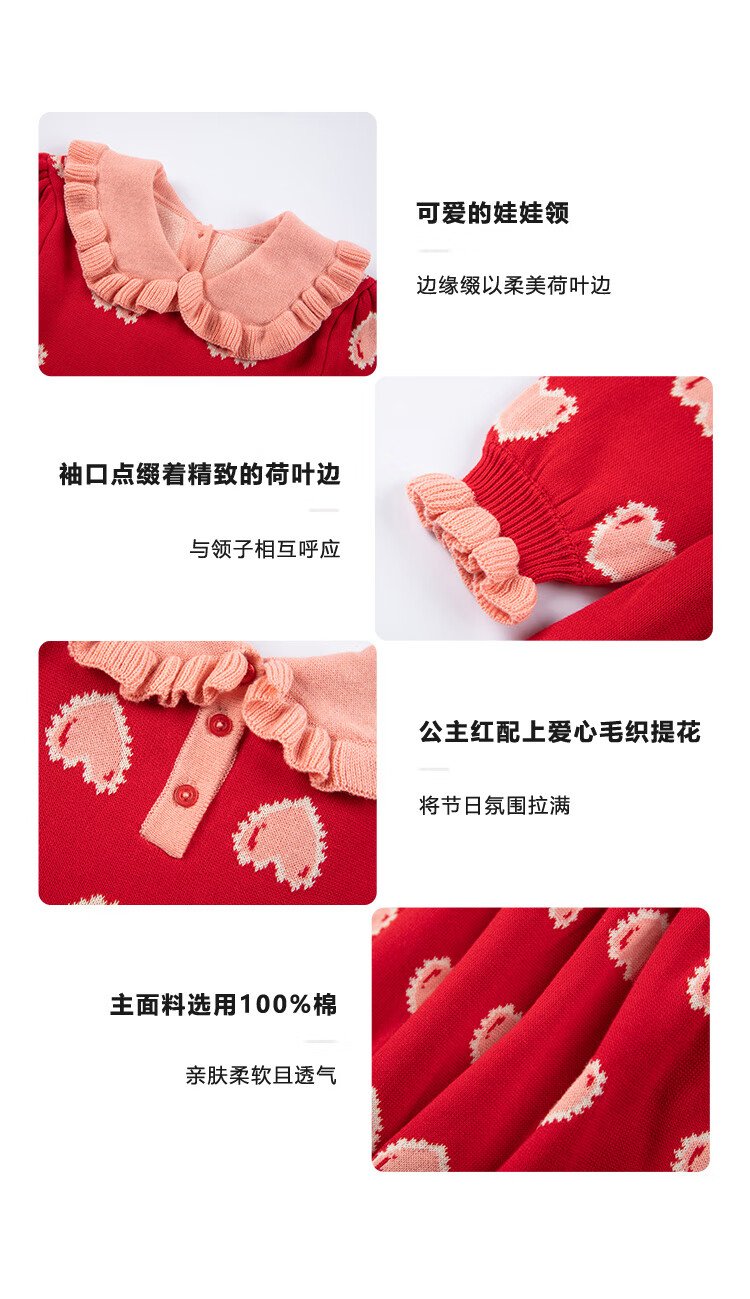 可爱的娃娃领

边缘缀以柔美荷叶边

袖口点缀着精致的荷叶边

与领子相互呼应

公主红配上爱心毛织提花

将节日氛围拉满

主面料选用100%棉

亲肤柔软且透气