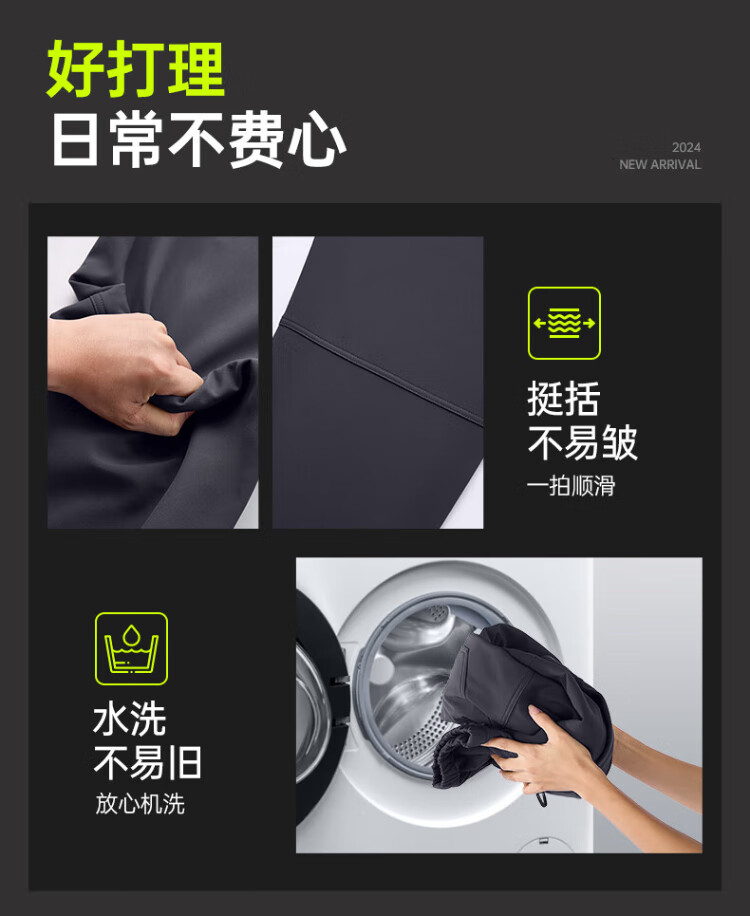 好打理
日常不费心

2024
NEW ARRIVAL

挺括
不易皱
一拍顺滑

水洗
不易旧
放心机洗