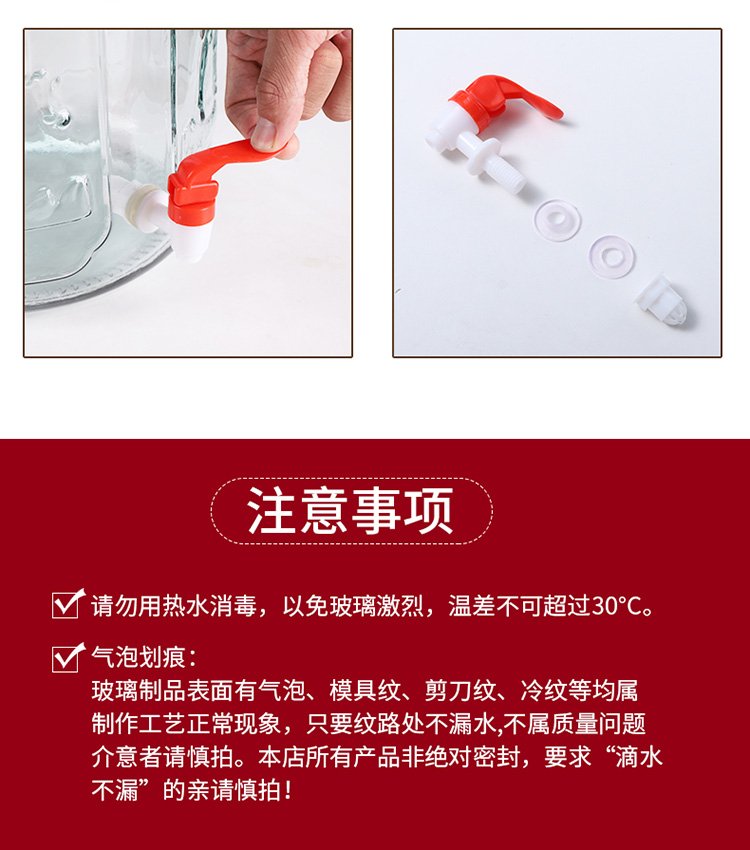 注意事项

请勿用热水消毒，以免玻璃激烈，温差不可超过30°C。

气泡划痕：
玻璃制品表面有气泡、模具纹、剪刀纹、冷纹等均属制作工艺正常现象，只要纹路处不漏水,不属质量问题介意者请慎拍。本店所有产品非绝对密封，要求“滴水不漏”的亲请慎拍！