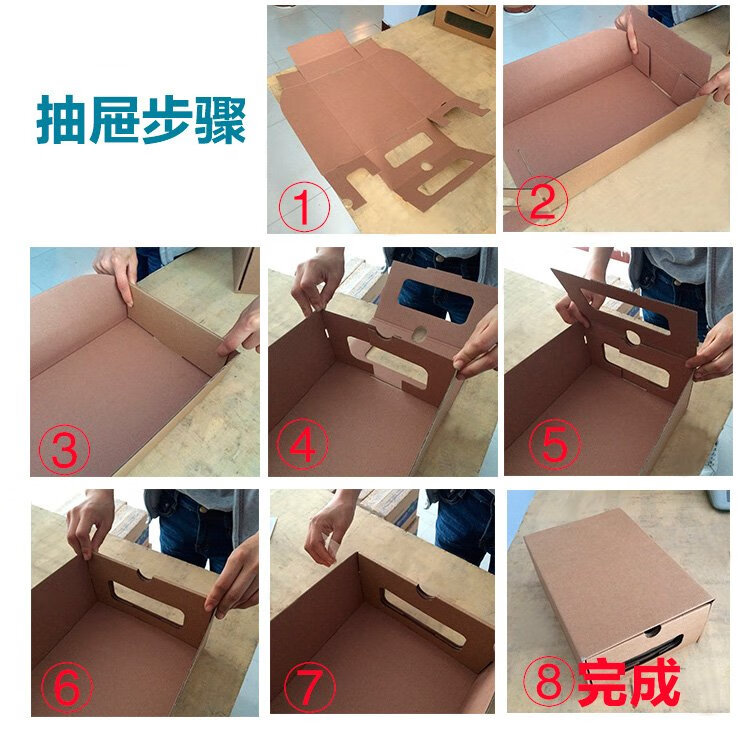 抽屉步骤

①

②

③

④

⑤

⑥

⑦

⑧完成