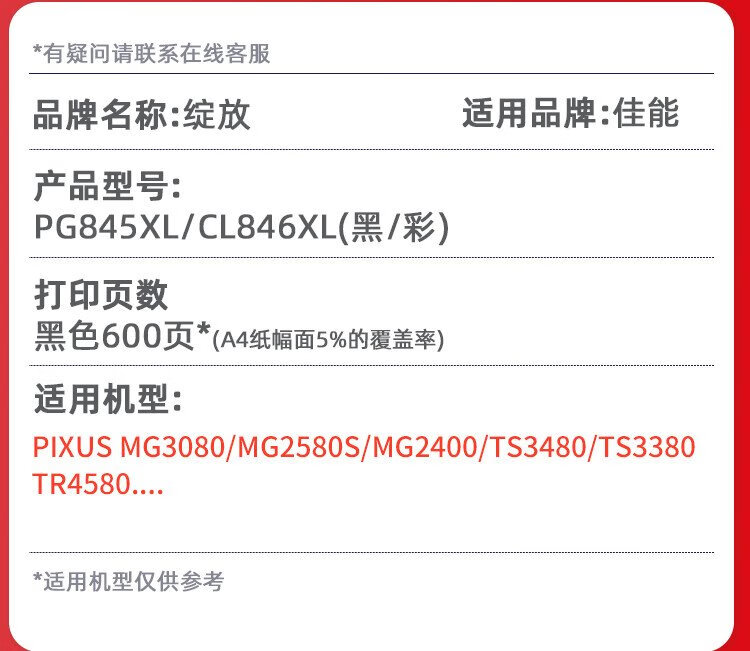 *有疑问请联系在线客服

品牌名称:绽放 适用品牌:佳能

产品型号:
PG845XL/CL846XL(黑/彩)

打印页数
黑色600页*(A4纸幅面5%的覆盖率)

适用机型:
PIXUS MG3080/MG2580S/MG2400/TS3480/TS3380 TR4580....

*适用机型仅供参考