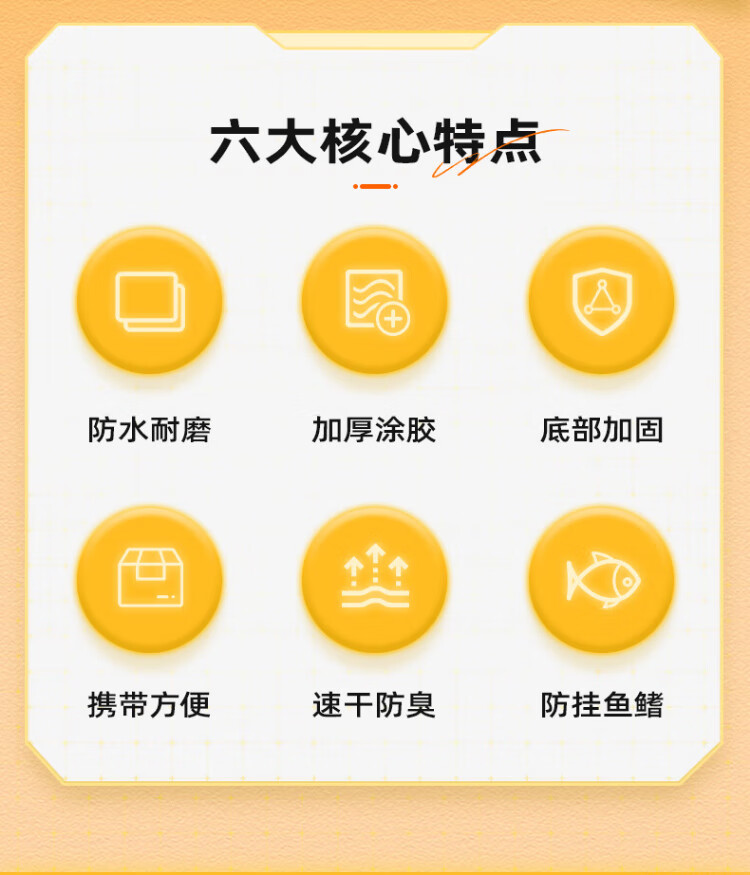 六大核心特点

防水耐磨 加厚涂胶 底部加固

携带方便 速干防臭 防挂鱼鳍