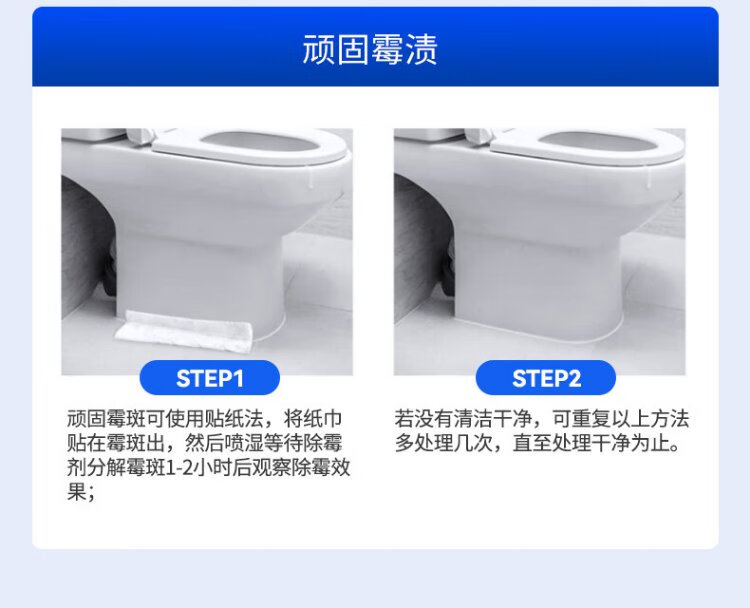 顽固霉渍

STEP1

顽固霉斑可使用贴纸法，将纸巾贴在霉斑出，然后喷湿等待除霉剂分解霉斑1-2小时后观察除霉效果；

STEP2

若没有清洁干净，可重复以上方法多处理几次，直至处理干净为止。