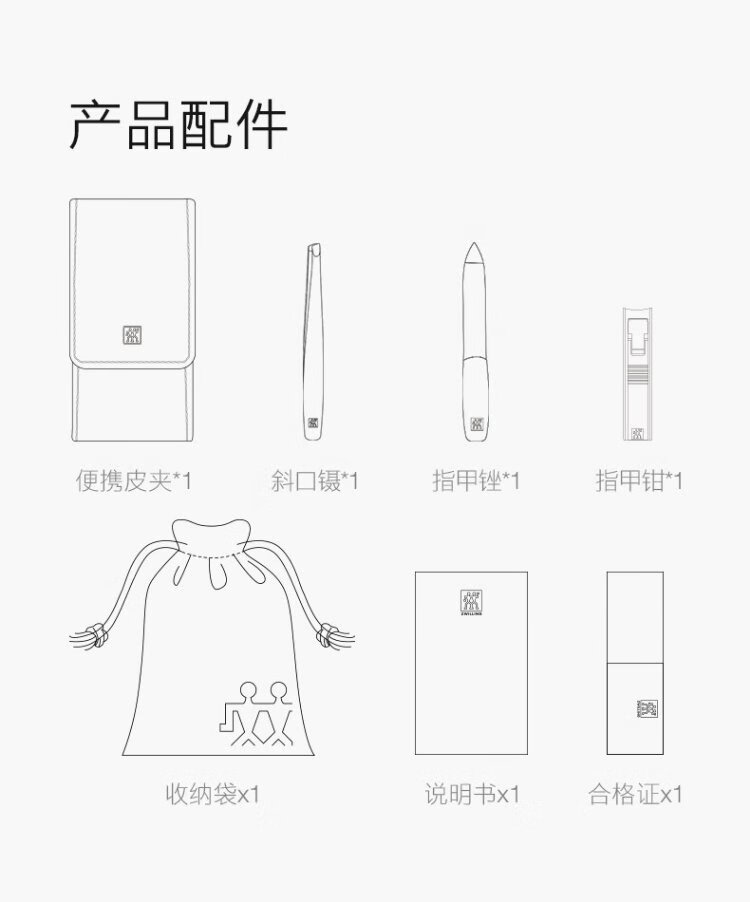 产品配件

便携皮夹*1

斜口镊*1

指甲锉*1

指甲钳*1

收纳袋x1

ZWILLING

说明书x1

合格证x1