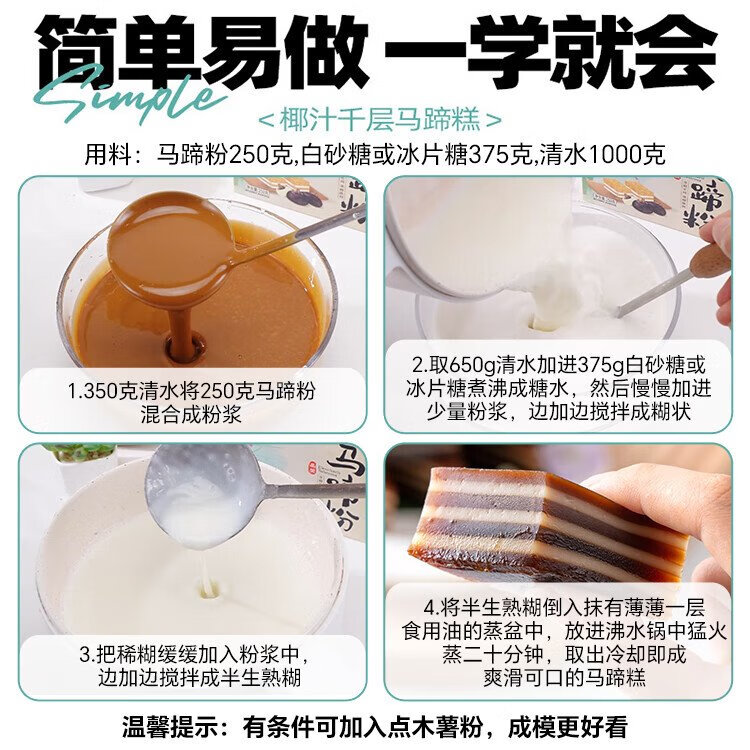 简单易做 一学就会

Simple

<椰汁千层马蹄糕>

用料：马蹄粉250克,白砂糖或冰片糖375克,清水1000克

1.350克清水将250克马蹄粉混合成粉浆

2.取650g清水加进375g白砂糖或冰片糖煮沸成糖水，然后慢慢加进少量粉浆，边加边搅拌成糊状

3.把稀糊缓缓加入粉浆中，边加边搅拌成半生熟糊

4.将半生熟糊倒入抹有薄薄一层食用油的蒸盆中，放进沸水锅中猛火蒸二十分钟，取出冷却即成爽滑可口的马蹄糕

温馨提示：有条件可加入点木薯粉，成模更好看