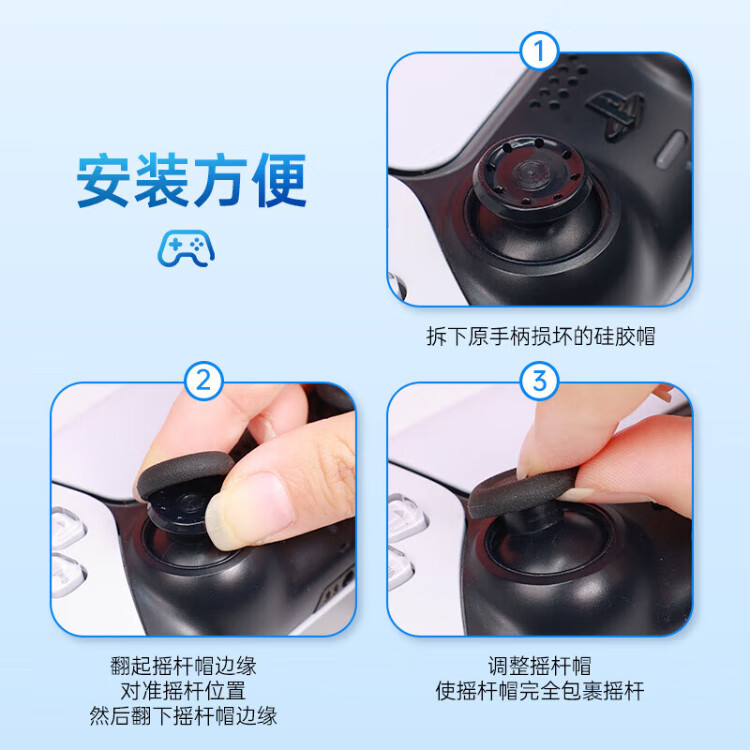 安装方便

1

拆下原手柄损坏的硅胶帽

2

翻起摇杆帽边缘
对准摇杆位置
然后翻下摇杆帽边缘

3

调整摇杆帽
使摇杆帽完全包裹摇杆