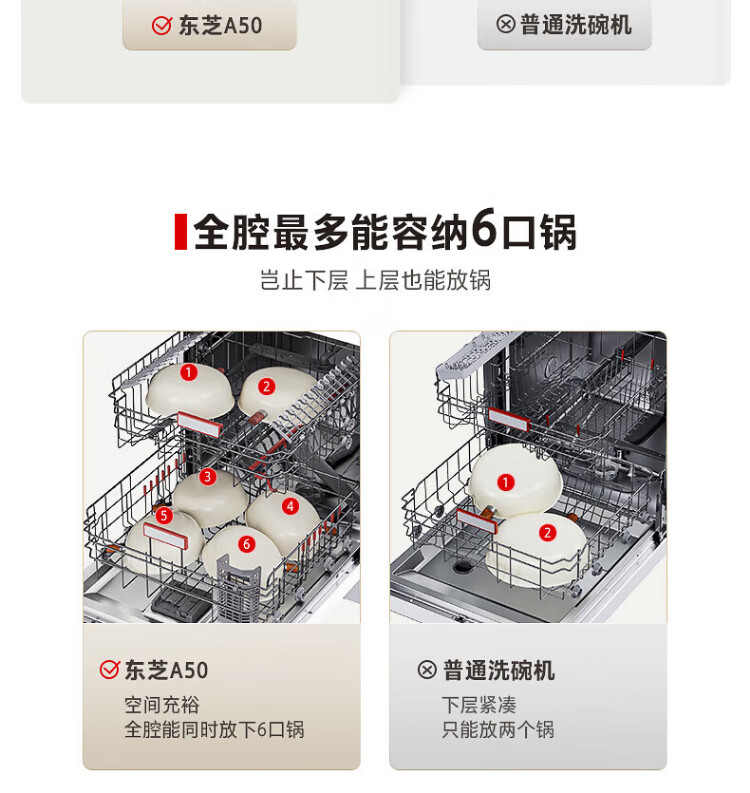 东芝A50

普通洗碗机

全腔最多能容纳6口锅

岂止下层 上层也能放锅

1 2 3 4 5 6

1 2

东芝A50
空间充裕
全腔能同时放下6口锅

普通洗碗机
下层紧凑
只能放两个锅