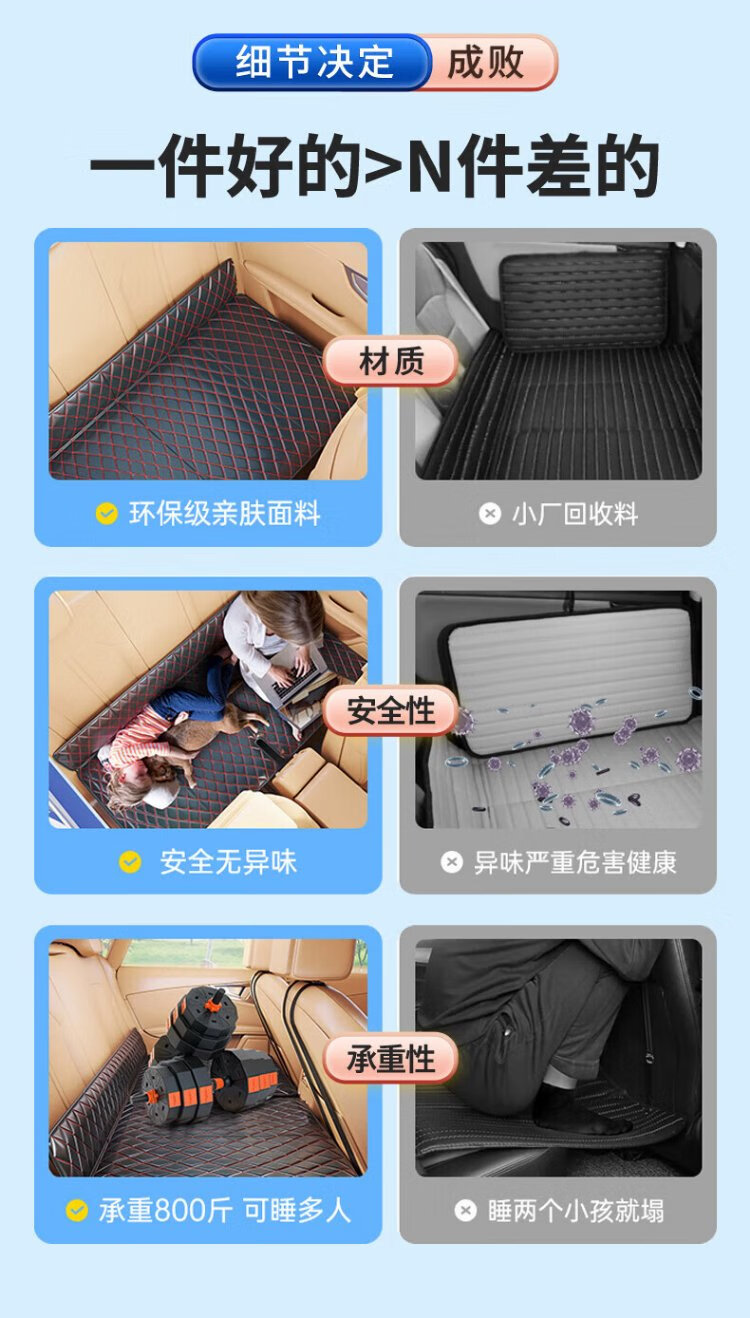 细节决定 成败

一件好的>N件差的

材质

环保级亲肤面料

小厂回收料

安全性

安全无异味

异味严重危害健康

承重性

承重800斤 可睡多人

睡两个小孩就塌