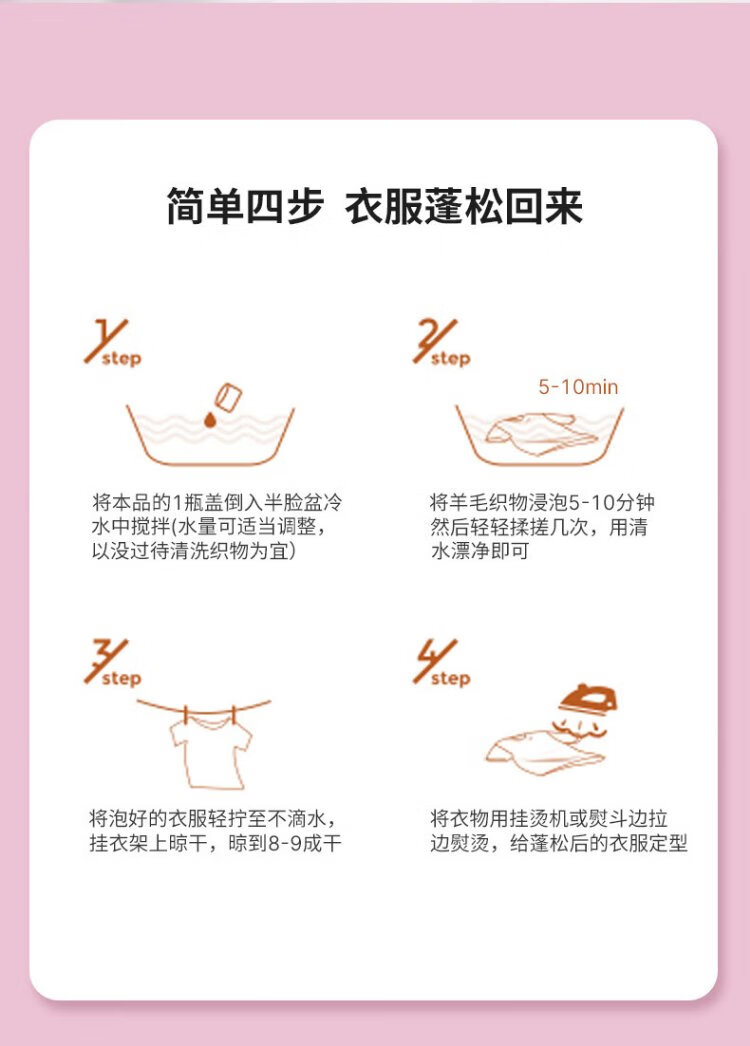 简单四步 衣服蓬松回来

1 step

将本品的1瓶盖倒入半脸盆冷水中搅拌(水量可适当调整，以没过待清洗织物为宜)

2 step

5-10min

将羊毛织物浸泡5-10分钟然后轻轻揉搓几次，用清水漂净即可

3 step

将泡好的衣服轻拧至不滴水，挂衣架上晾干，晾到8-9成干

4 step

将衣物用挂烫机或熨斗边拉边熨烫，给蓬松后的衣服定型