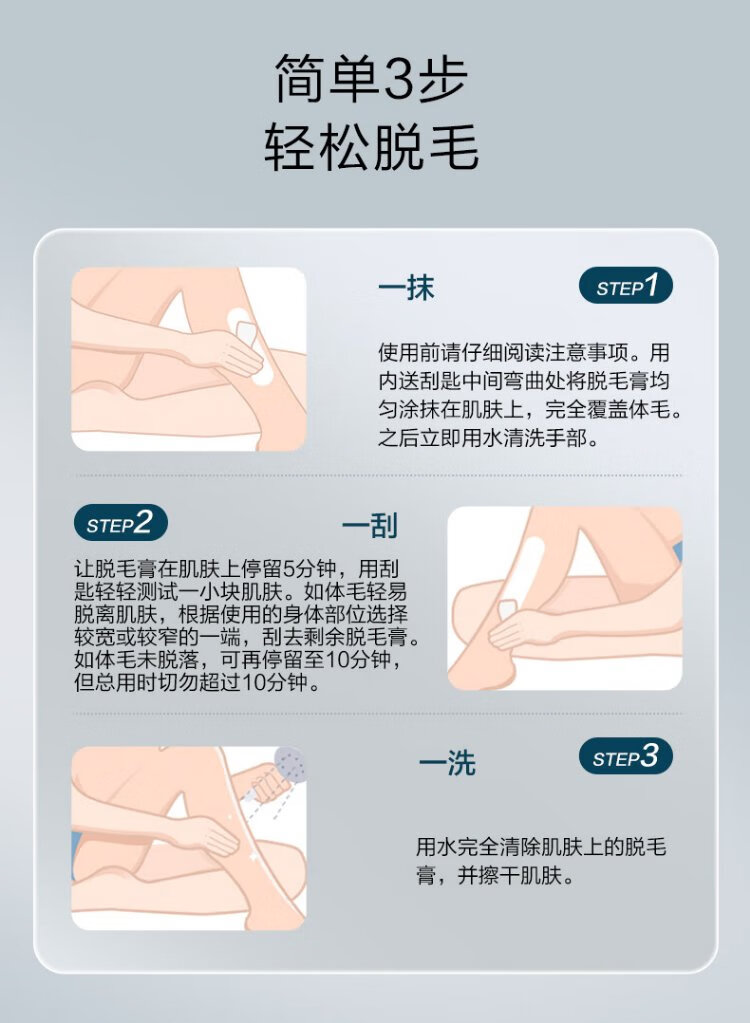 简单3步
轻松脱毛

一抹

STEP1

使用前请仔细阅读注意事项。用内送刮匙中间弯曲处将脱毛膏均匀涂抹在肌肤上，完全覆盖体毛。之后立即用水清洗手部。

STEP2

一刮

让脱毛膏在肌肤上停留5分钟，用刮匙轻轻测试一小块肌肤。如体毛轻易脱离肌肤，根据使用的身体部位选择较宽或较窄的一端，刮去剩余脱毛膏。如体毛未脱落，可再停留至10分钟，但总用时切勿超过10分钟。

一洗

STEP3

用水完全清除肌肤上的脱毛膏，并擦干肌肤。