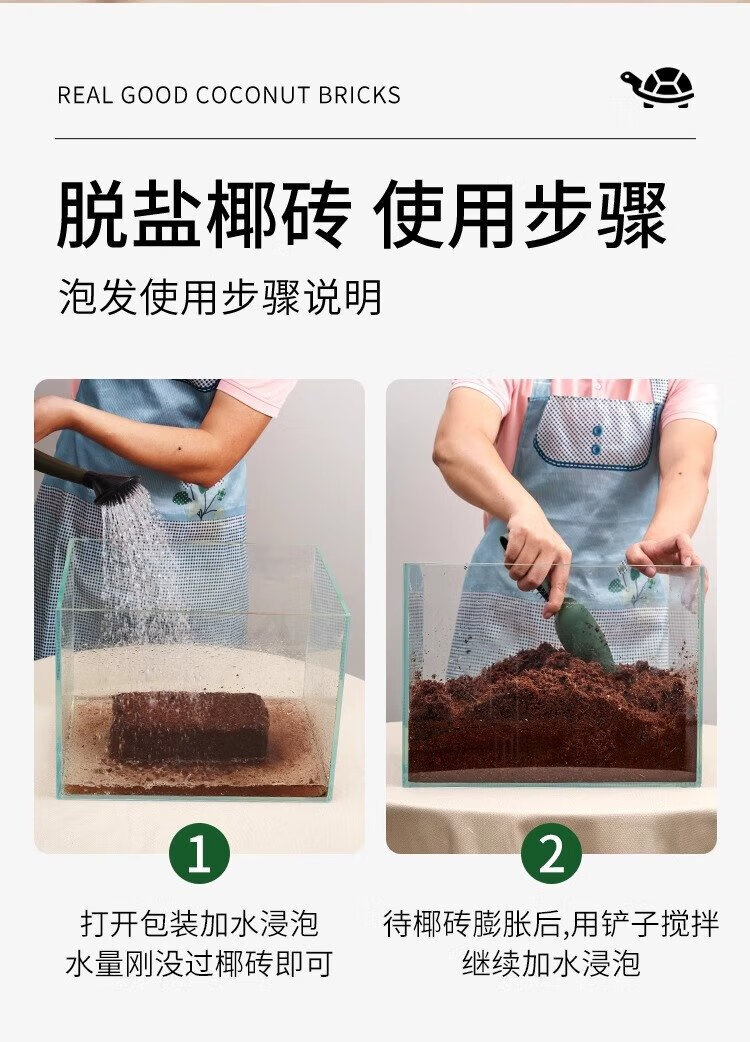 REAL GOOD COCONUT BRICKS

脱盐椰砖 使用步骤

泡发使用步骤说明

1

打开包装加水浸泡
水量刚没过椰砖即可

2

待椰砖膨胀后,用铲子搅拌
继续加水浸泡