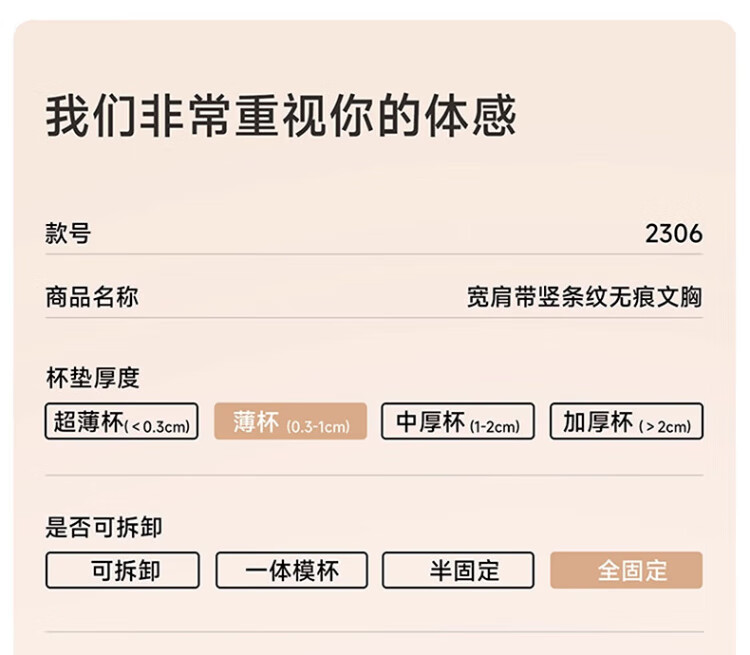 我们非常重视你的体感

款号 2306

商品名称 宽肩带竖条纹无痕文胸

杯垫厚度

超薄杯(<0.3cm) 薄杯(0.3-1cm) 中厚杯(1-2cm) 加厚杯(>2cm)

是否可拆卸

可拆卸 一体模杯 半固定 全固定