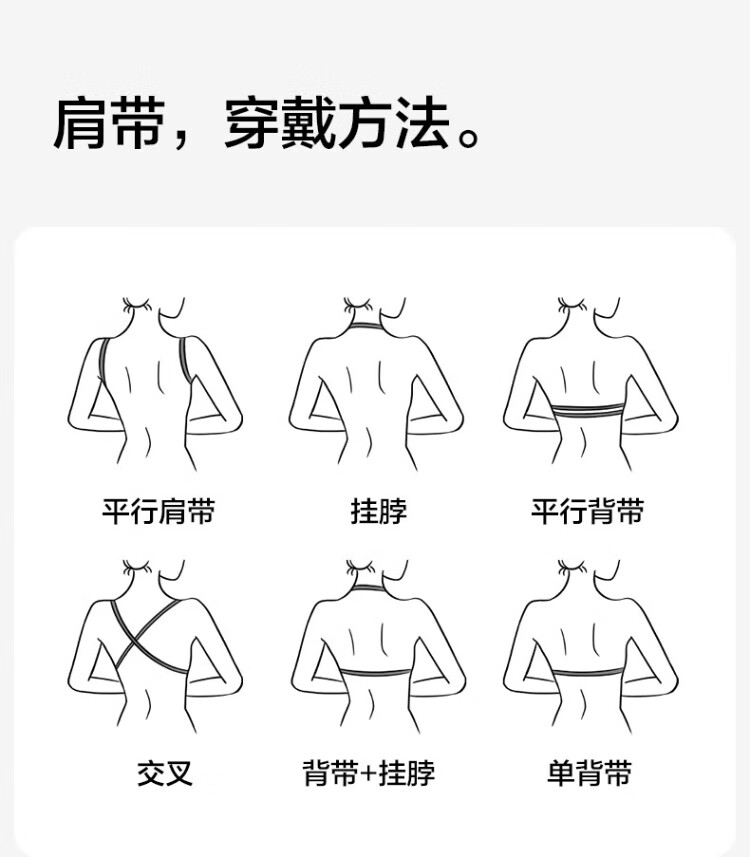 肩带，穿戴方法。

平行肩带

挂脖

平行背带

交叉

背带+挂脖

单背带