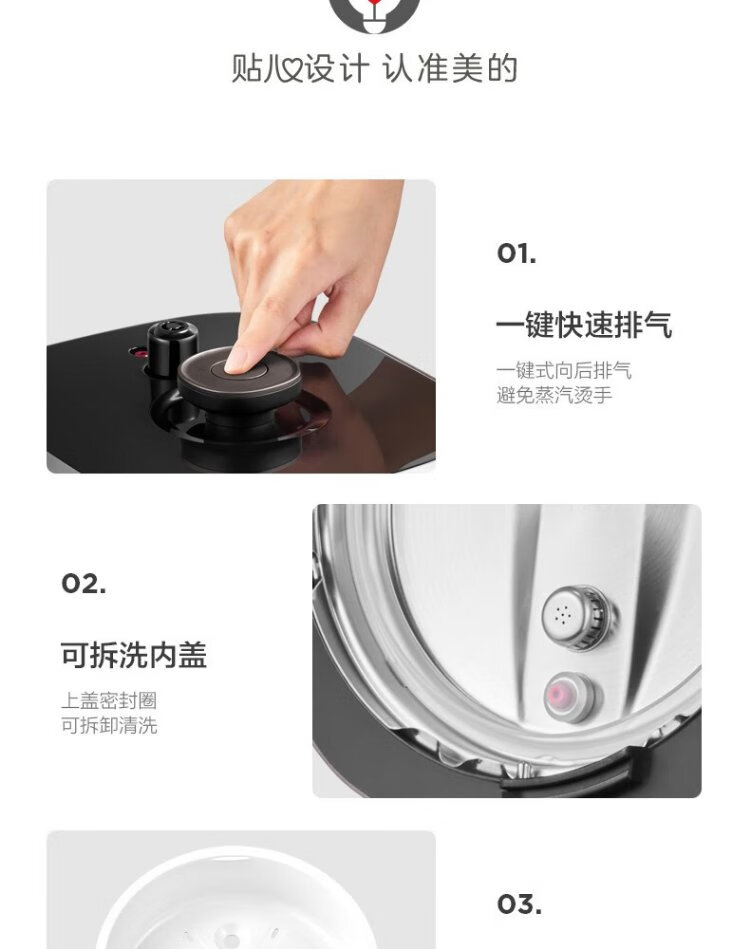 贴心设计 认准美的

01.

一键快速排气

一键式向后排气
避免蒸汽烫手

02.

可拆洗内盖

上盖密封圈
可拆卸清洗

03.