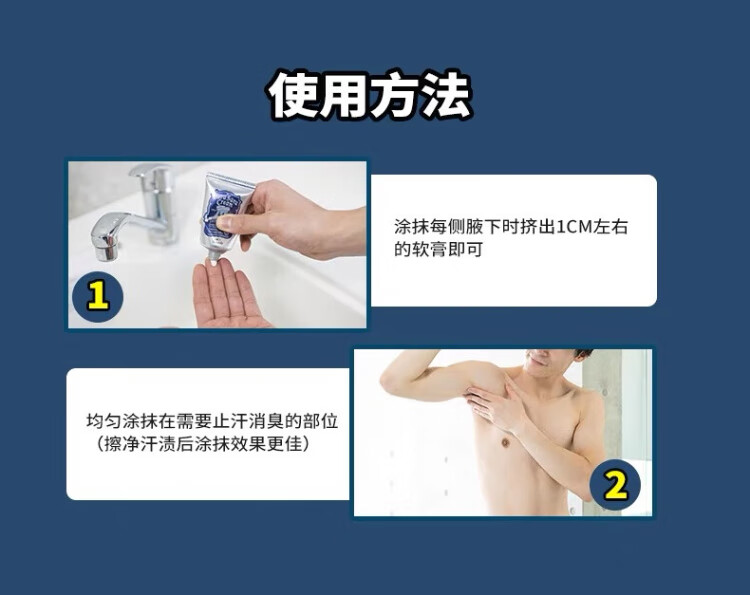 使用方法

1

涂抹每侧腋下时挤出1CM左右的软膏即可

均匀涂抹在需要止汗消臭的部位（擦净汗渍后涂抹效果更佳）

2