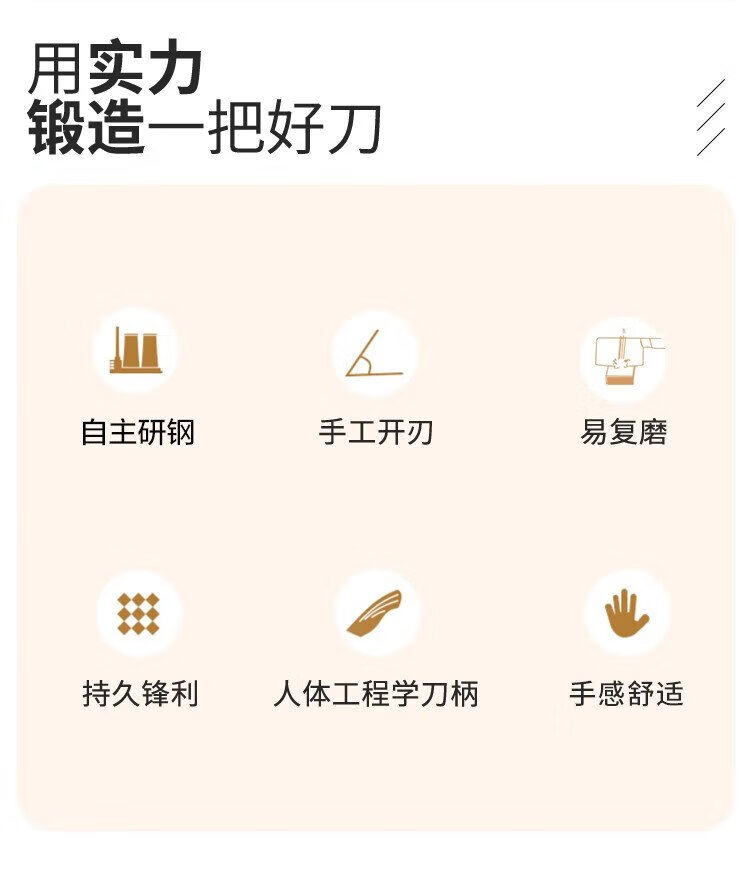 用实力
锻造一把好刀

自主研钢

手工开刃

易复磨

持久锋利

人体工程学刀柄

手感舒适