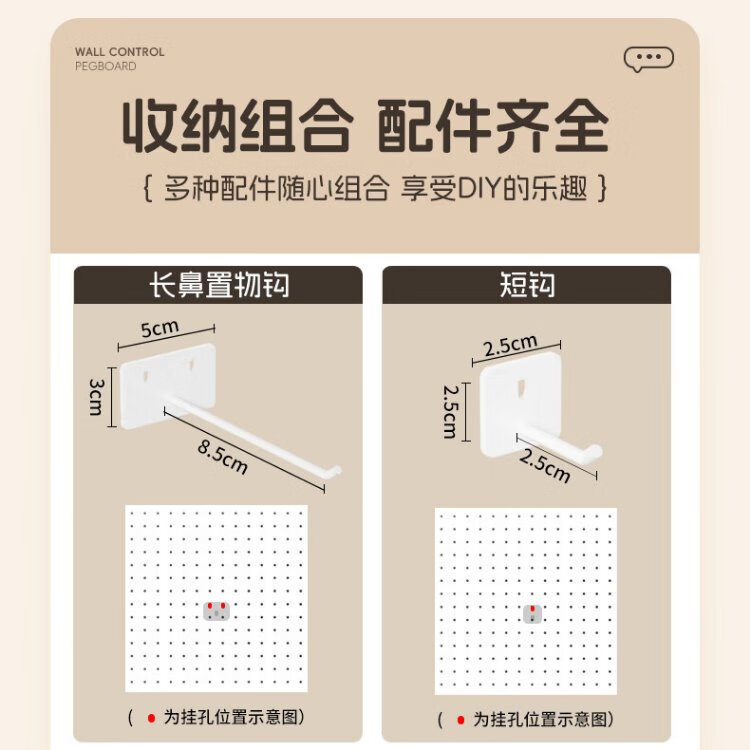 WALL CONTROL
PEGBOARD

收纳组合 配件齐全

{ 多种配件随心组合 享受DIY的乐趣 }

长鼻置物钩

5cm

3cm

8.5cm

（ 为挂孔位置示意图）

短钩

2.5cm

2.5cm

2.5cm

（ 为挂孔位置示意图）