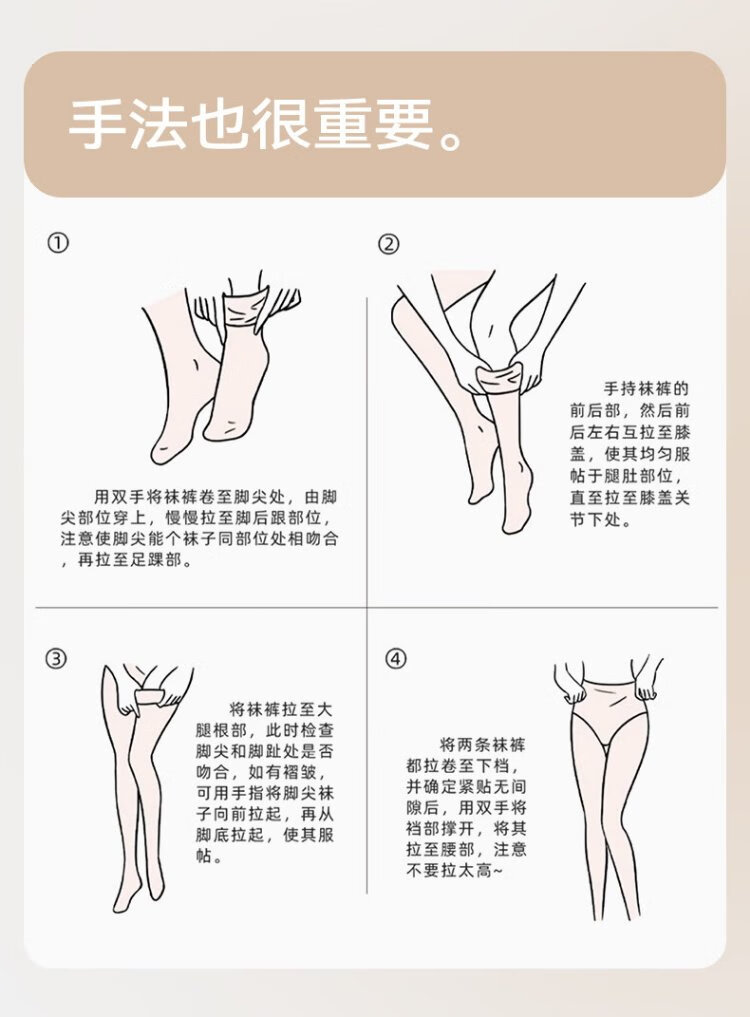 手法也很重要。

①

用双手将袜裤卷至脚尖处，由脚尖部位穿上，慢慢拉至脚后跟部位，注意使脚尖能个袜子同部位处相吻合，再拉至足踝部。

②

手持袜裤的前后部，然后前后左右互拉至膝盖，使其均匀服帖于腿肚部位，直至拉至膝盖关节下处。

③

将袜裤拉至大腿根部，此时检查脚尖和脚趾处是否吻合，如有褶皱，可用手指将脚尖袜子向前拉起，再从脚底拉起，使其服帖。

④

将两条袜裤都拉卷至下档，并确定紧贴无间隙后，用双手将裆部撑开，将其拉至腰部，注意不要拉太高~