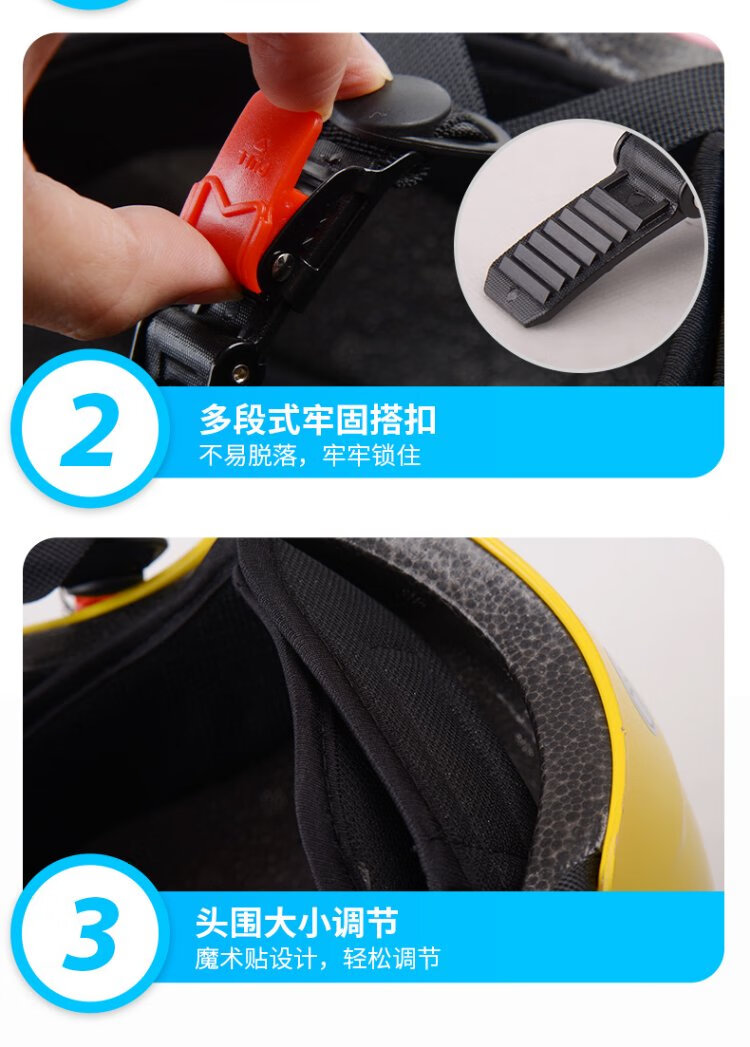 2

多段式牢固搭扣

不易脱落，牢牢锁住

3

头围大小调节

魔术贴设计，轻松调节