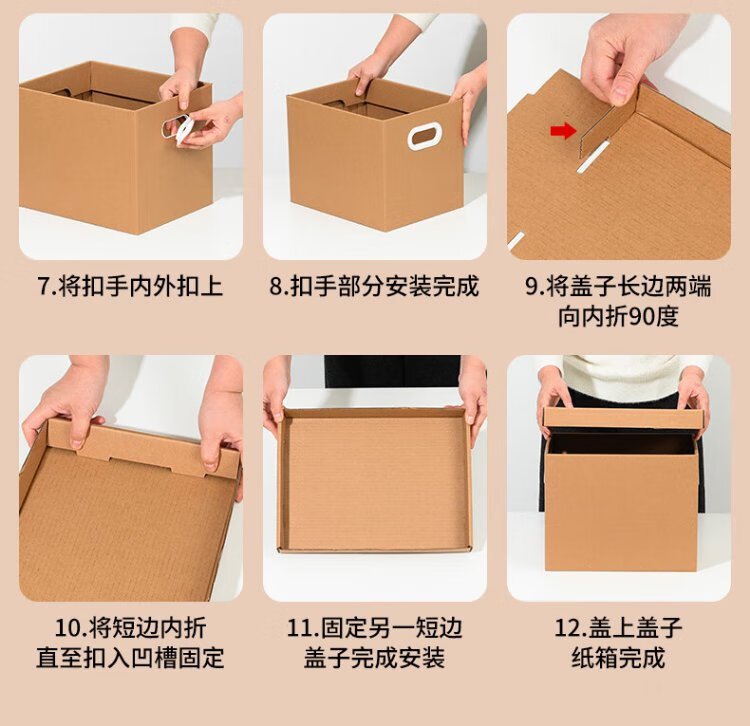 7.将扣手内外扣上

8.扣手部分安装完成

9.将盖子长边两端向内折90度

10.将短边内折直至扣入凹槽固定

11.固定另一短边盖子完成安装

12.盖上盖子纸箱完成