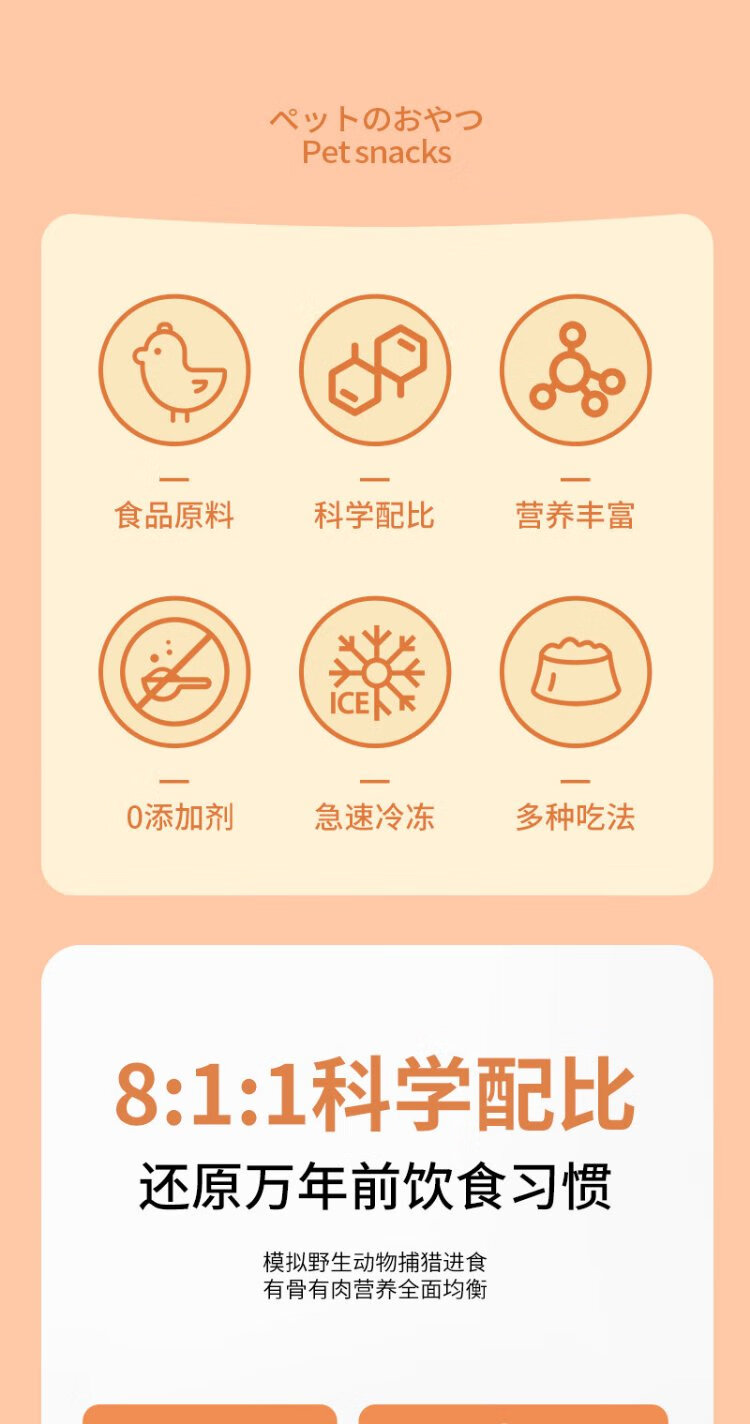 ペットのおやつ
Pet snacks

食品原料

科学配比

营养丰富

ICE

0添加剂

急速冷冻

多种吃法

8:1:1科学配比

还原万年前饮食习惯

模拟野生动物捕猎进食
有骨有肉营养全面均衡