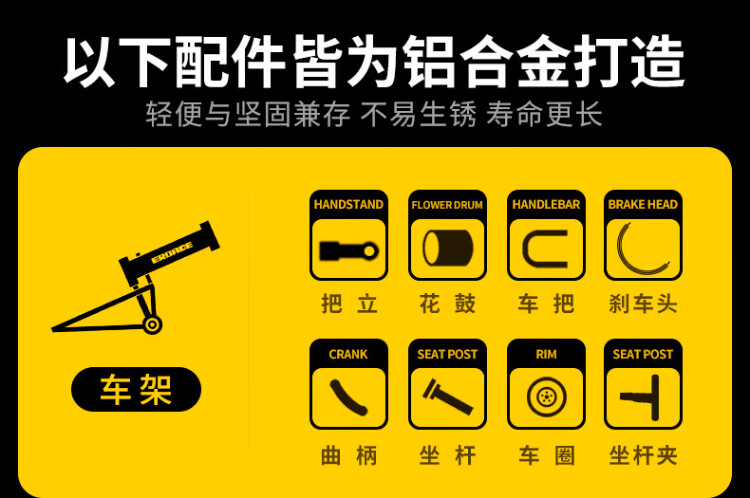 以下配件皆为铝合金打造

轻便与坚固兼存 不易生锈 寿命更长

EROADE

车架

HANDSTAND
把立

FLOWER DRUM
花鼓

HANDLEBAR
车把

BRAKE HEAD
刹车头

CRANK
曲柄

SEAT POST
坐杆

RIM
车圈

SEAT POST
坐杆夹